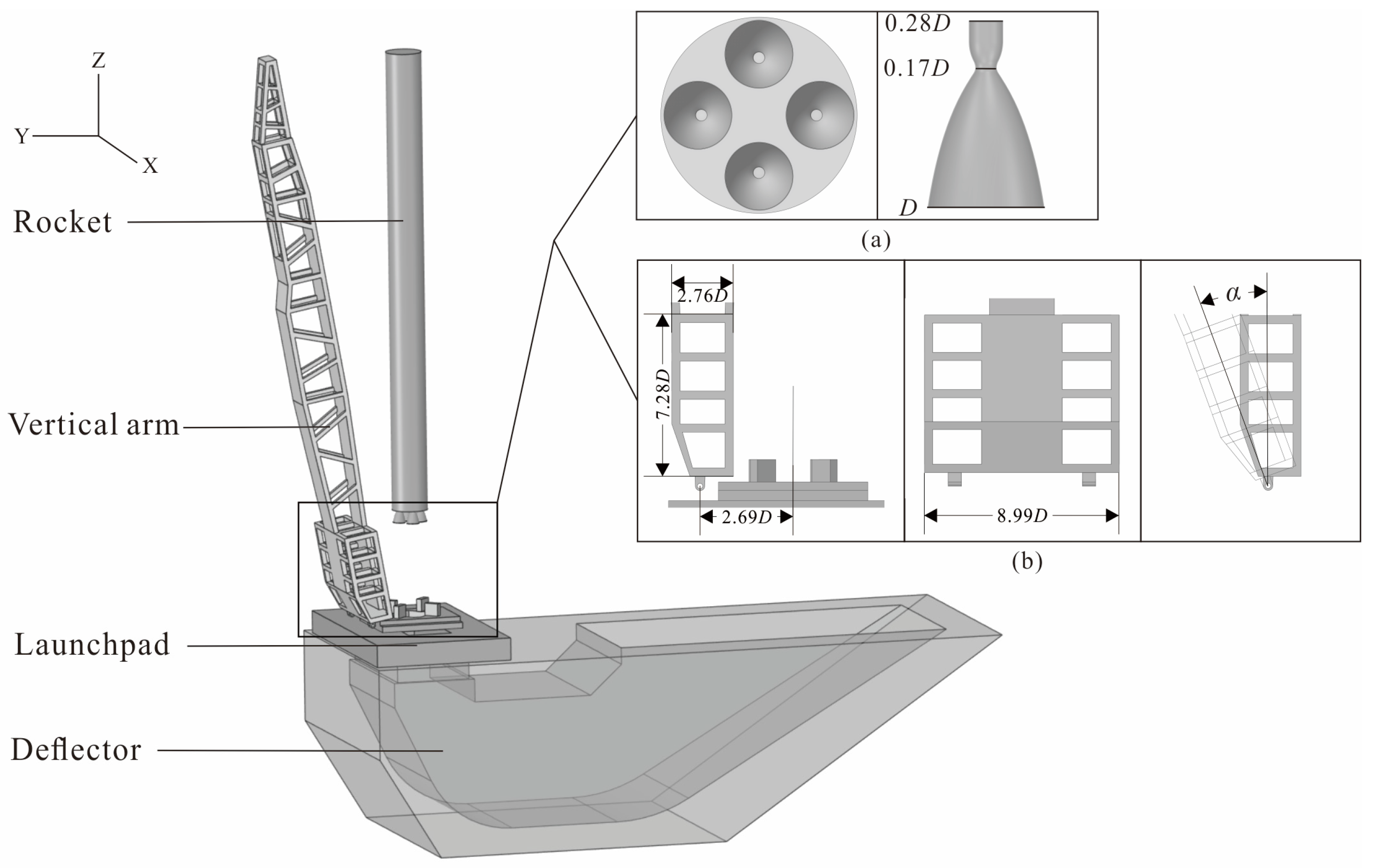 Z

Y

X

Rocket

Vertical arm

Launchpad

Deflector

$0.28D$

$0.17D$

$D$

(a)

$2.76D$

$7.28D$

$2.69D$

$8.99D$

$\alpha$

(b)