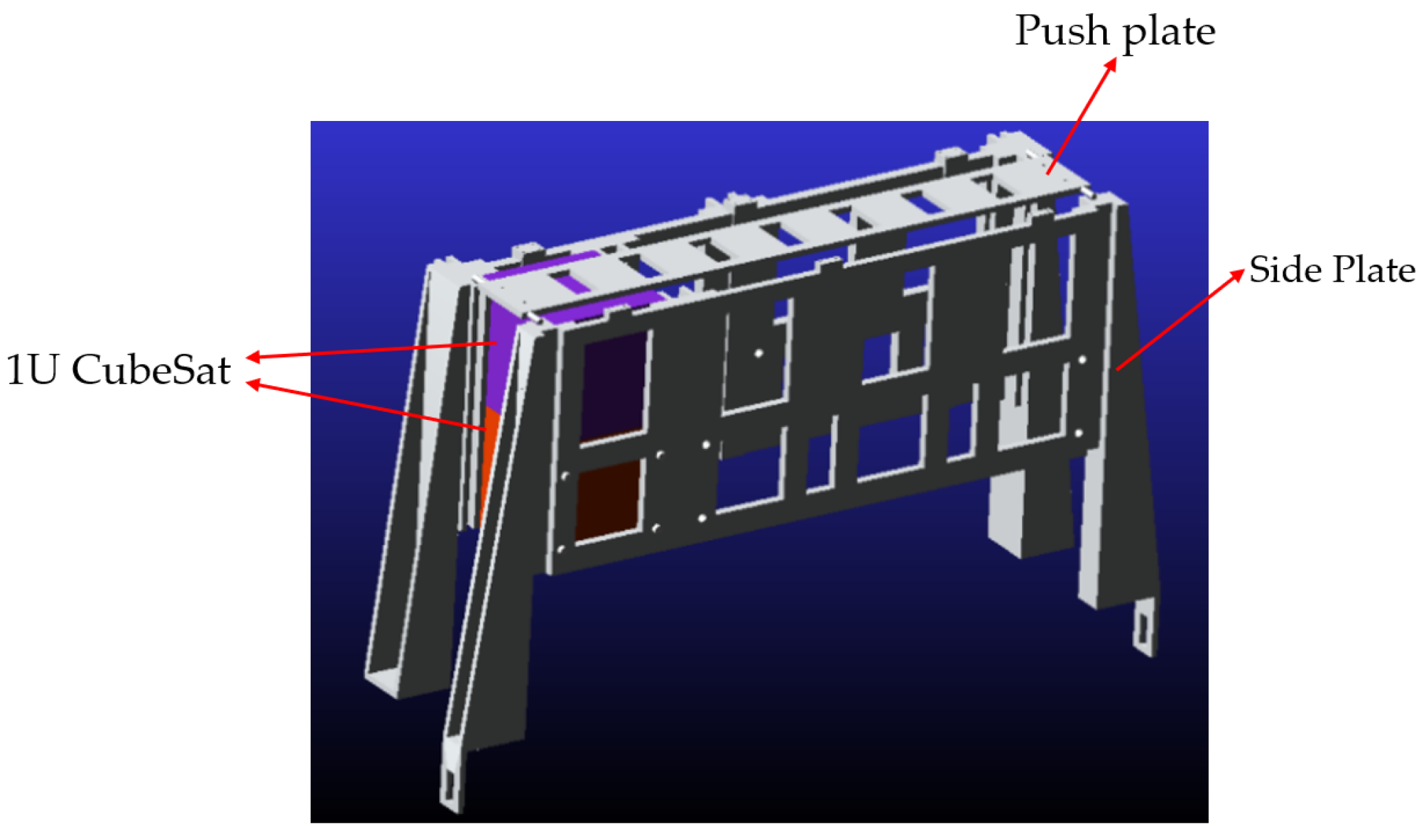 Push plate

Side Plate

1U CubeSat