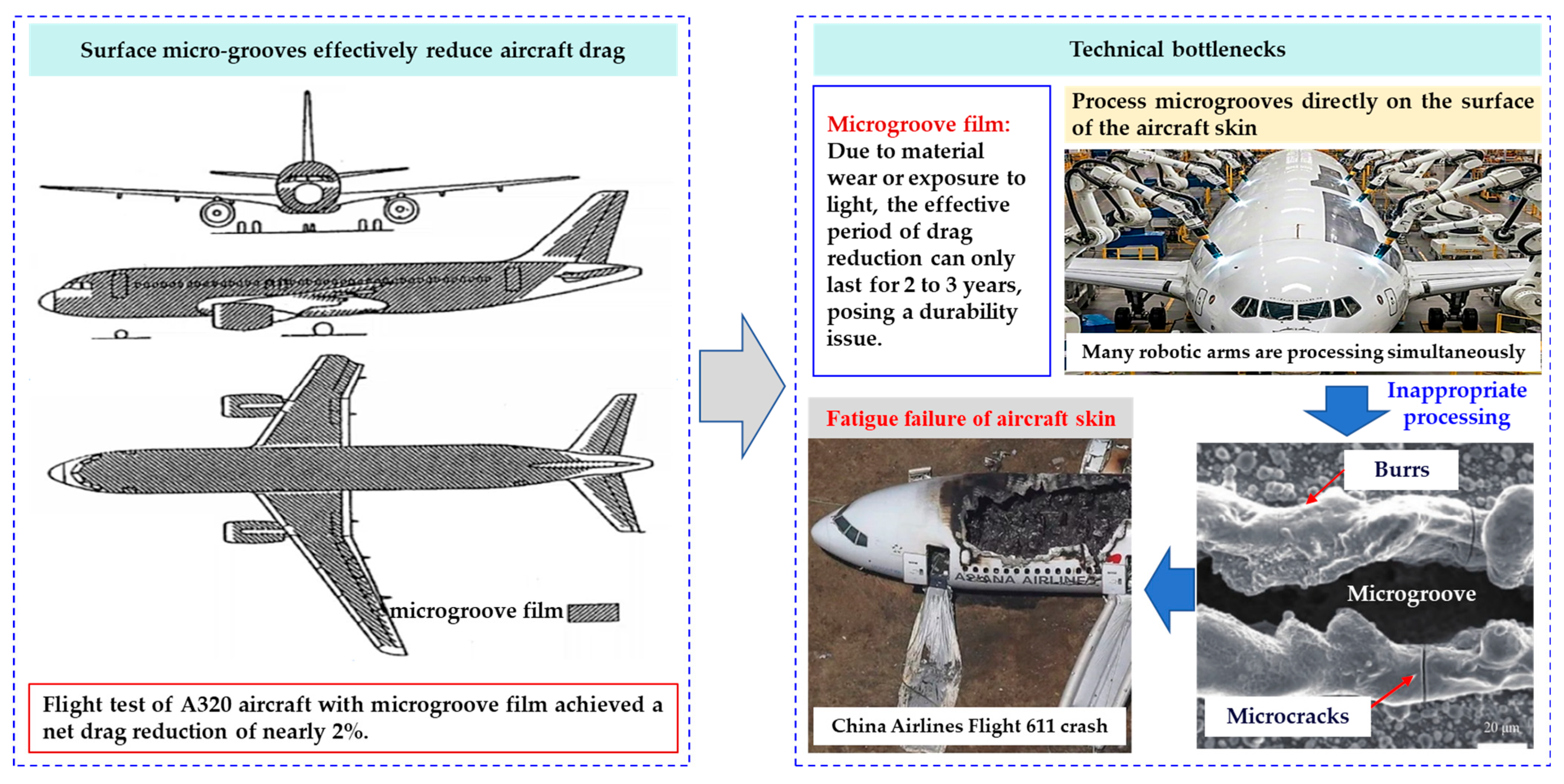 Surface micro-grooves effectively reduce aircraft drag

microgroove film

Flight test of A320 aircraft with microgroove film achieved a net drag reduction of nearly 2%.

Technical bottlenecks

Microgroove film: Due to material wear or exposure to light, the effective period of drag reduction can only last for 2 to 3 years, posing a durability issue.

Process microgrooves directly on the surface of the aircraft skin

Many robotic arms are processing simultaneously

Inappropriate processing

Fatigue failure of aircraft skin

ASIANA AIRLINES

China Airlines Flight 611 crash

Burrs

Microgroove

Microcracks

20 μm