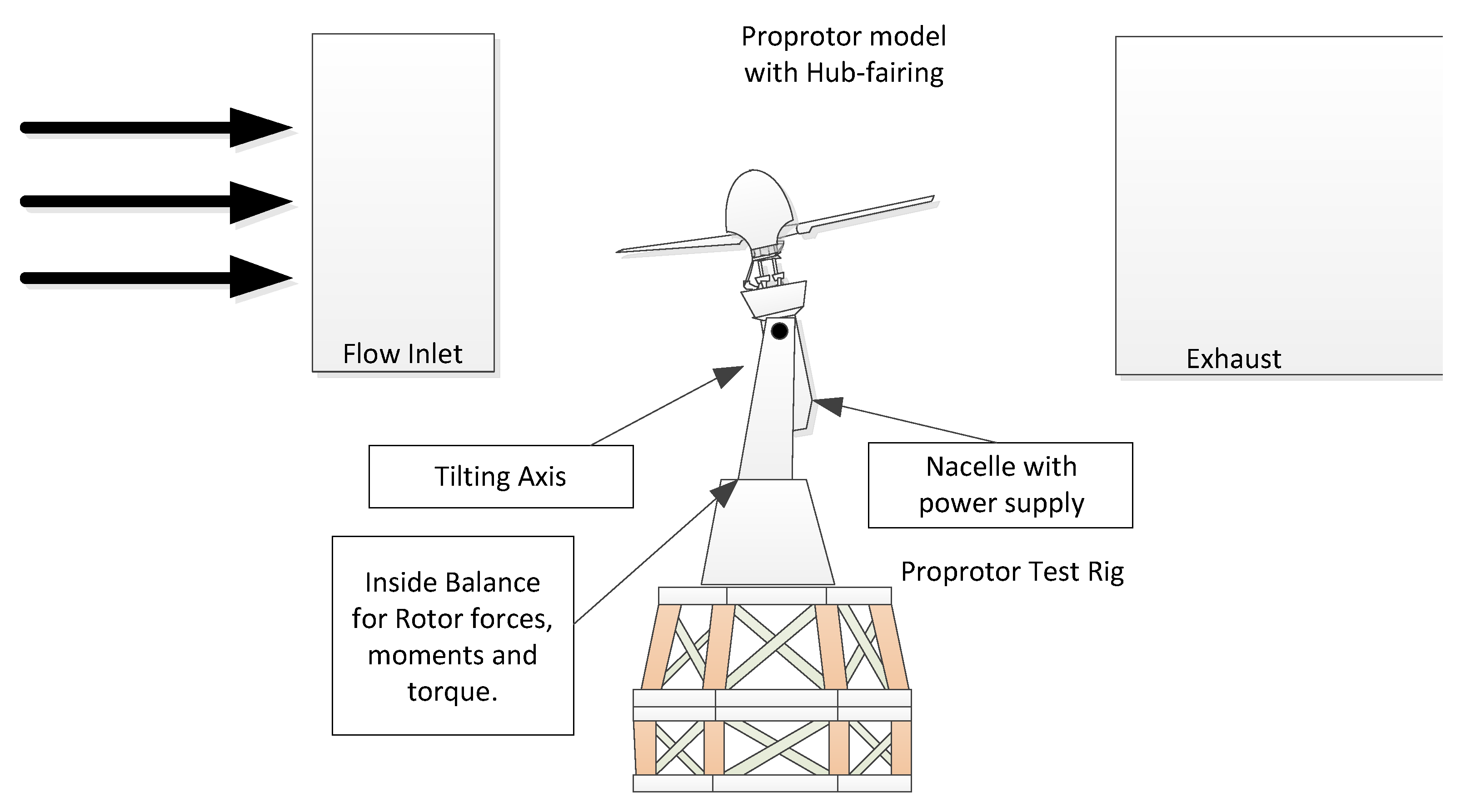 Proprotor model with Hub-fairing

Flow Inlet

Exhaust

Tilting Axis

Nacelle with power supply

Inside Balance for Rotor forces, moments and torque.

Proprotor Test Rig