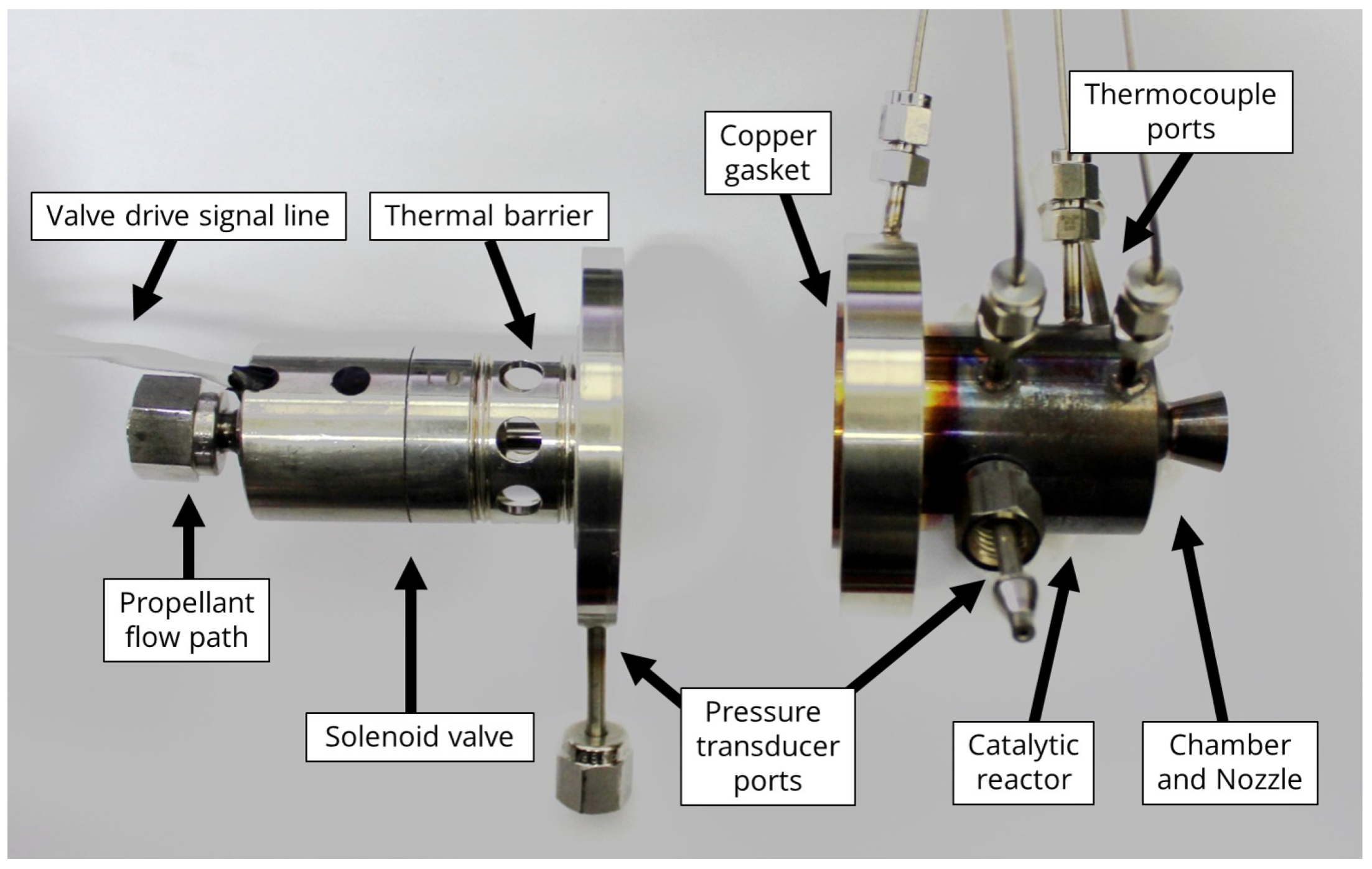 Thermocouple ports

Copper gasket

Valve drive signal line

Thermal barrier

Propellant flow path

Solenoid valve

Pressure transducer ports

Catalytic reactor

Chamber and Nozzle