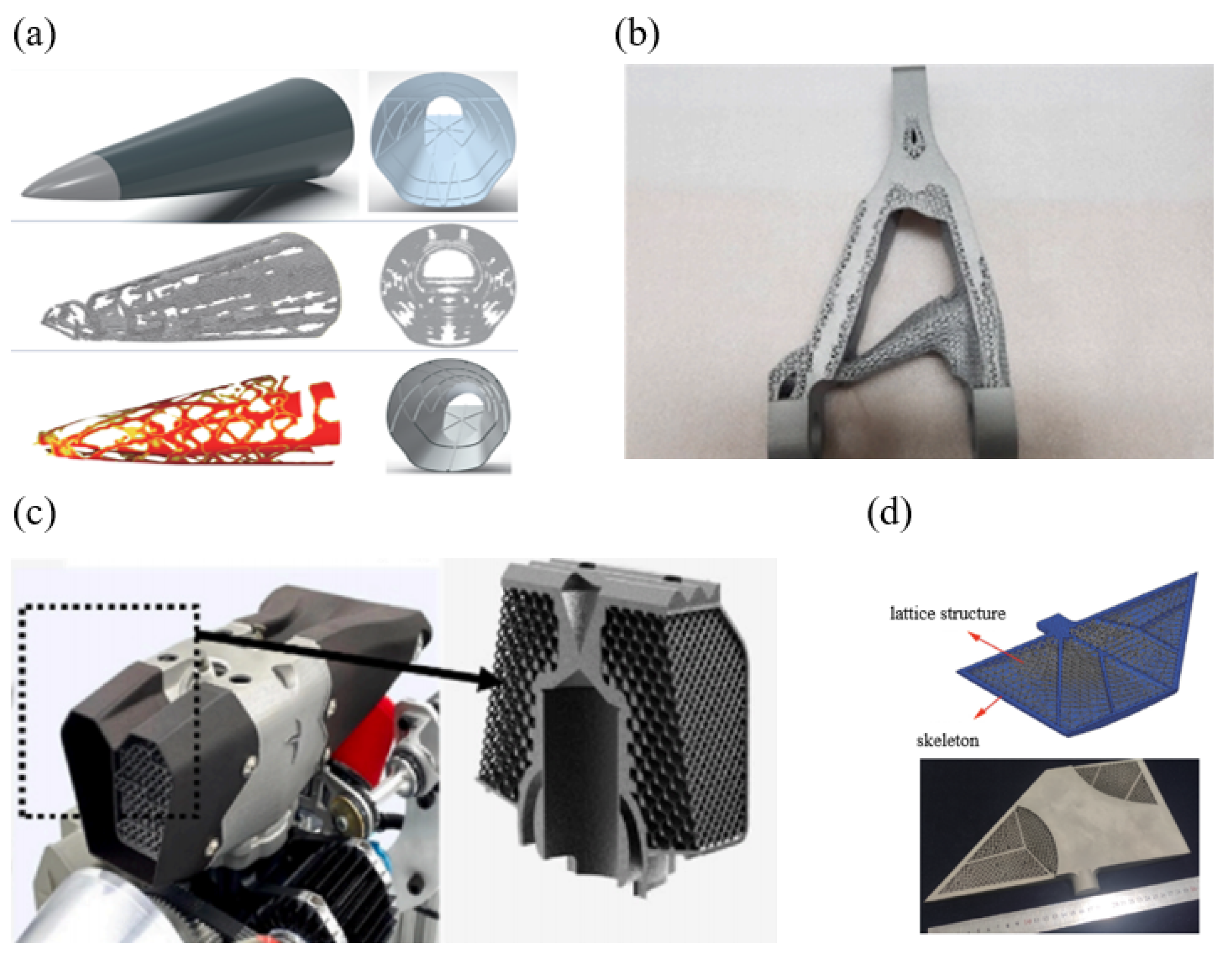 (a)

(b)

(c)

(d)

lattice structure

skeleton