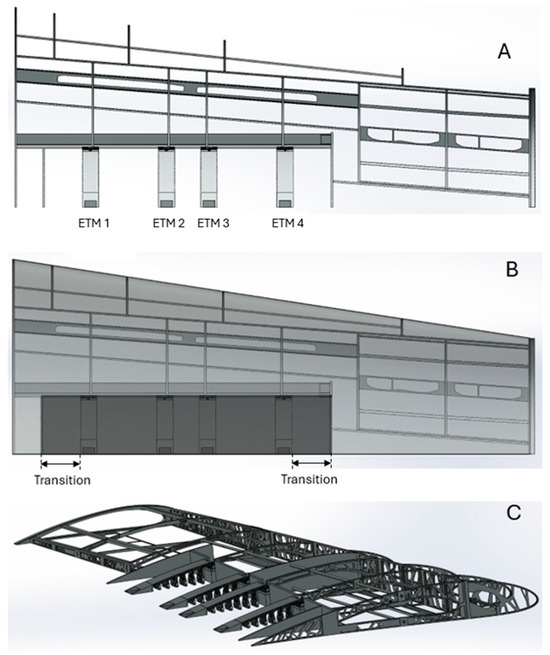 A

ETM 1 ETM 2 ETM 3 ETM 4

B

Transition Transition

C