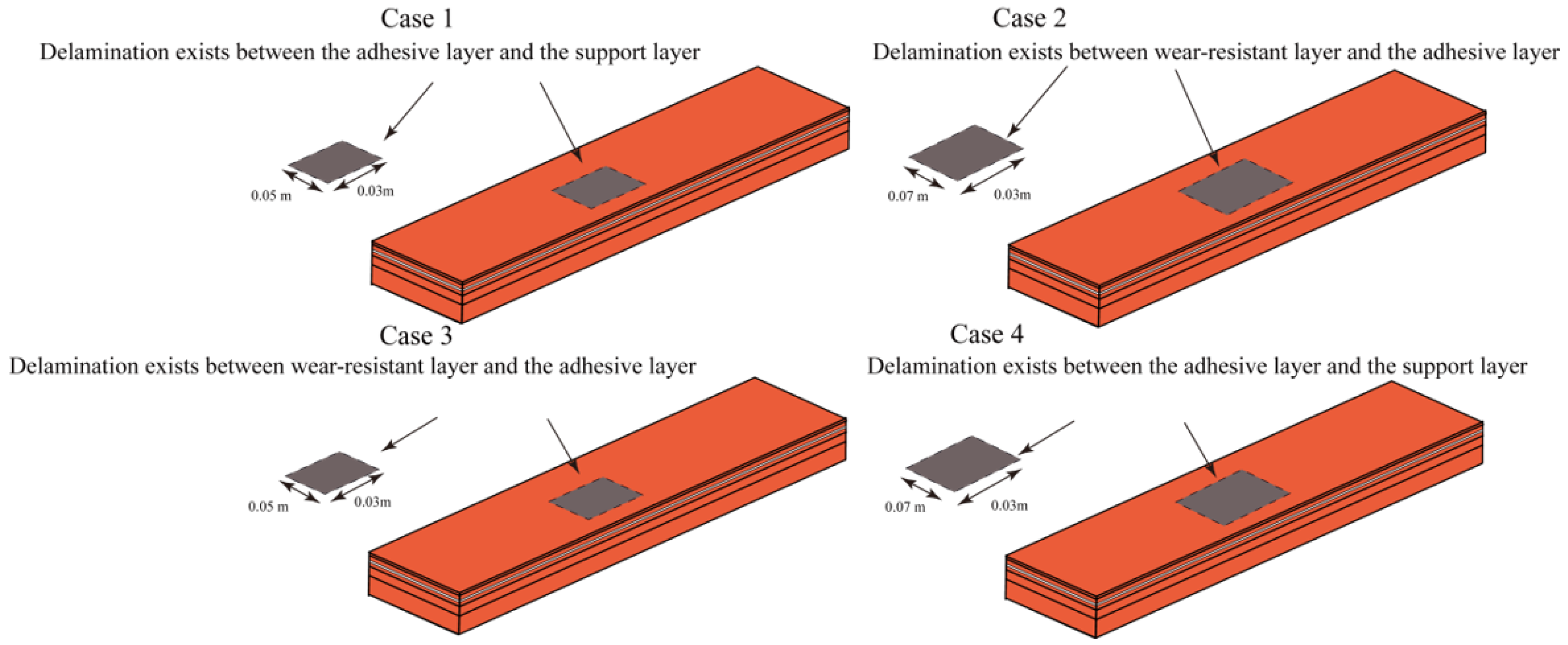 Case 1
Delamination exists between the adhesive layer and the support layer

0.05 m
0.03m

Case 2
Delamination exists between wear-resistant layer and the adhesive layer

0.07 m
0.03m

Case 3
Delamination exists between wear-resistant layer and the adhesive layer

0.05 m
0.03m

Case 4
Delamination exists between the adhesive layer and the support layer

0.07 m
0.03m