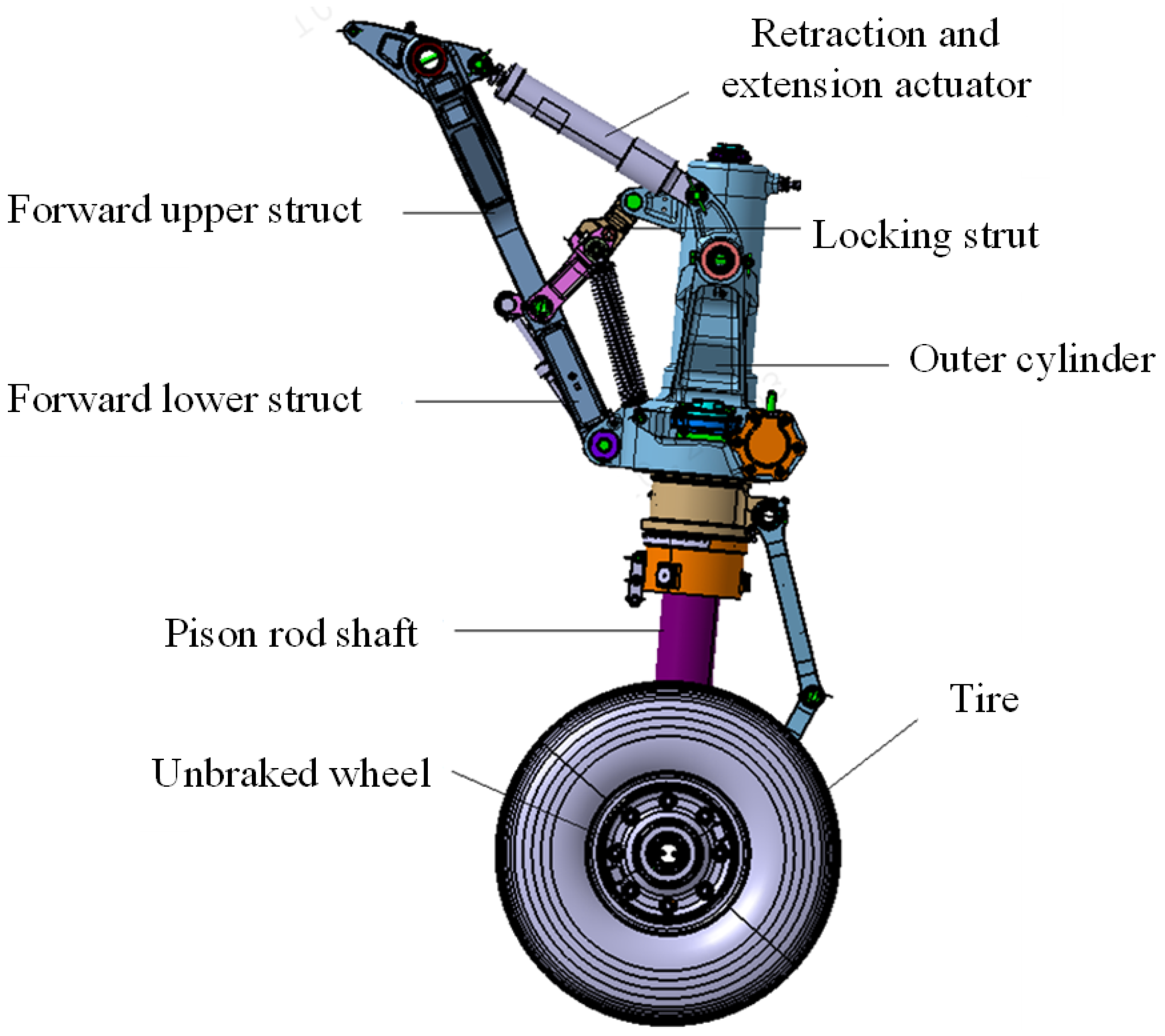 Retraction and extension actuator

Forward upper struct

Locking strut

Outer cylinder

Forward lower struct

Pison rod shaft

Tire

Unbraked wheel