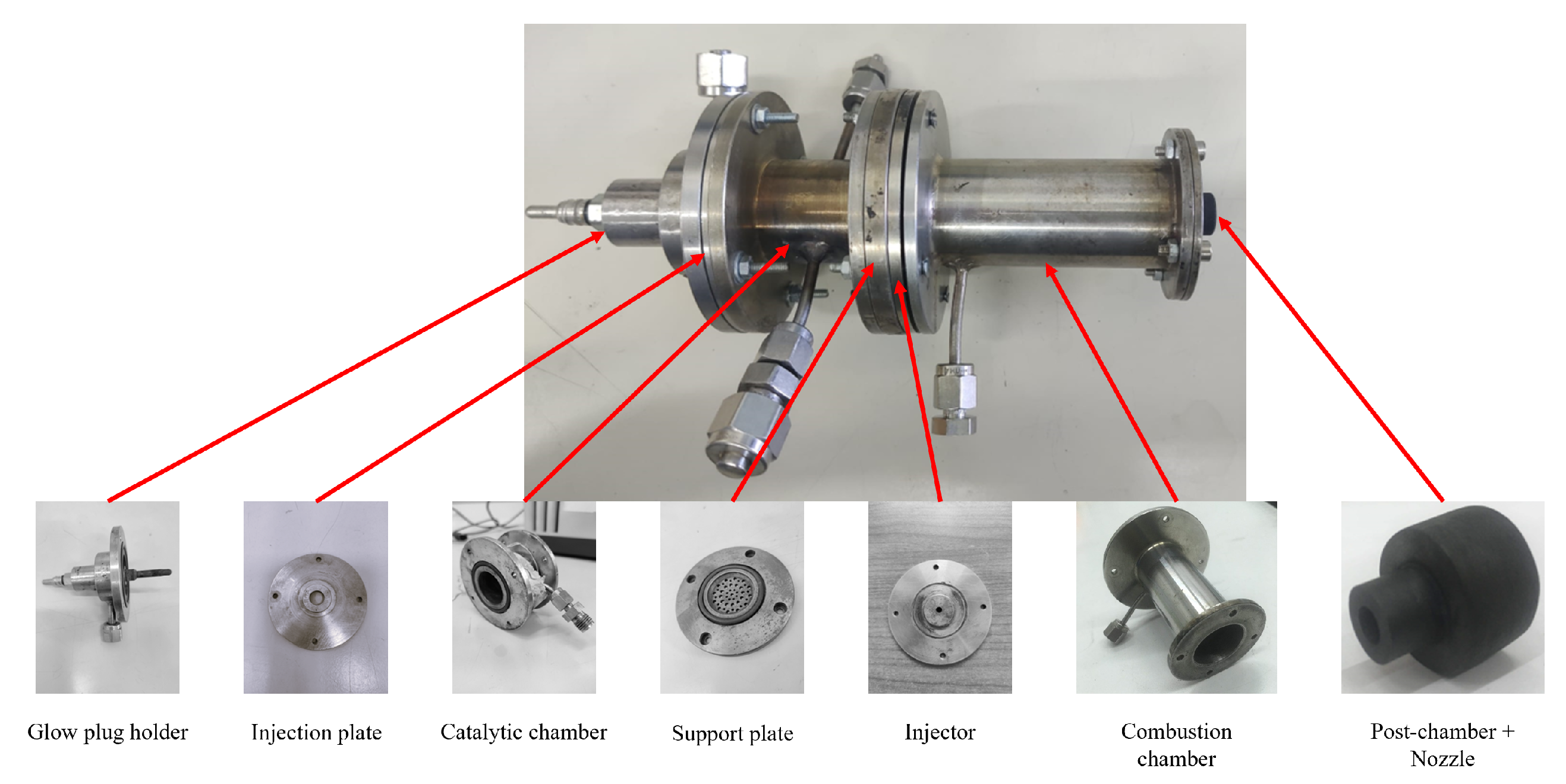 Glow plug holder

Injection plate

Catalytic chamber

Support plate

Injector

Combustion chamber

Post-chamber + Nozzle