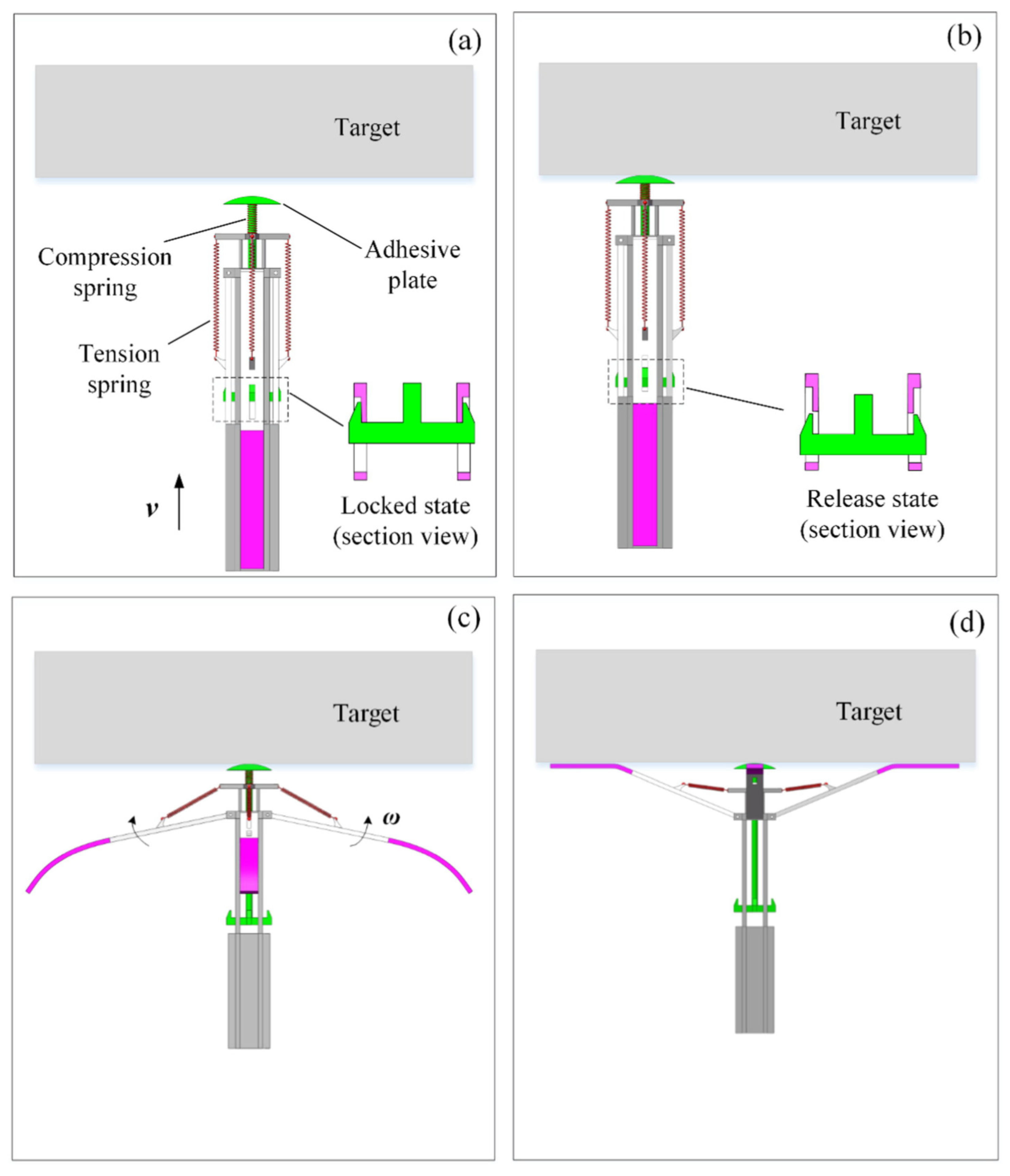 (a)

Target

Compression spring

Adhesive plate

Tension spring

$v$

Locked state (section view)

(b)

Target

Release state (section view)

(c)

Target

$\omega$

(d)

Target