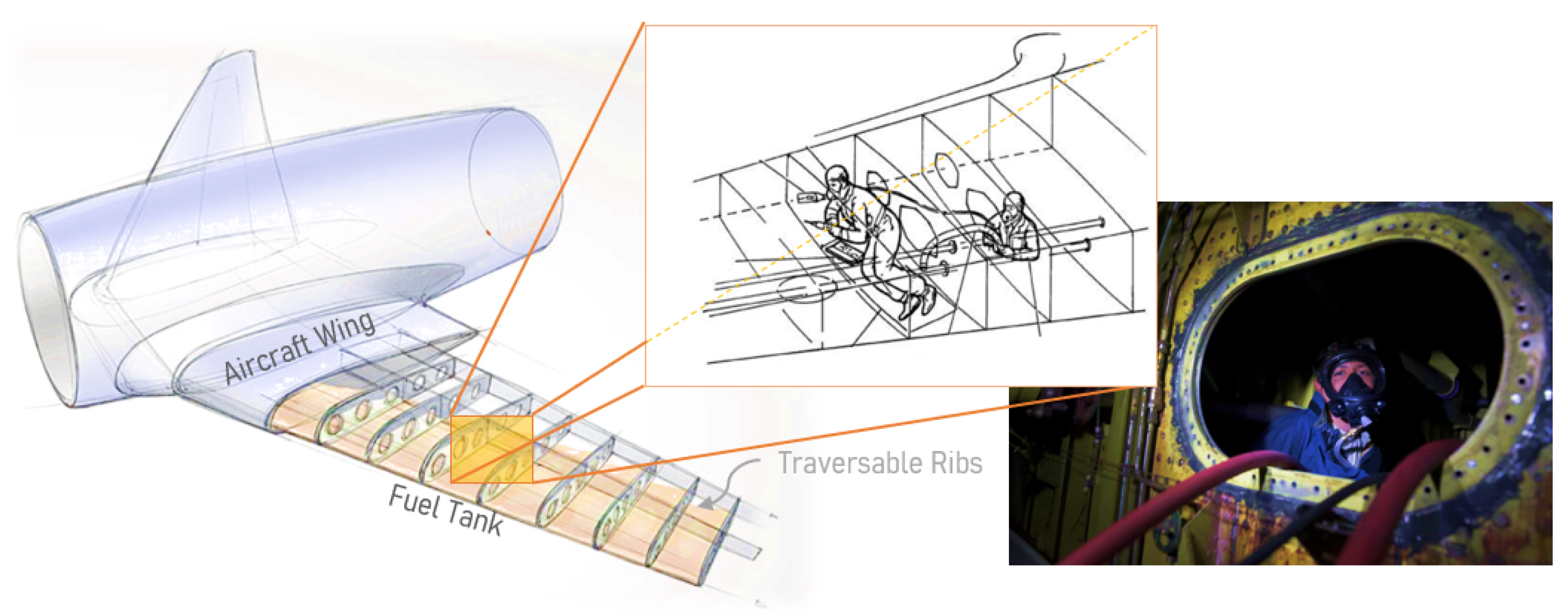 Aircraft Wing

Fuel Tank

Traversable Ribs