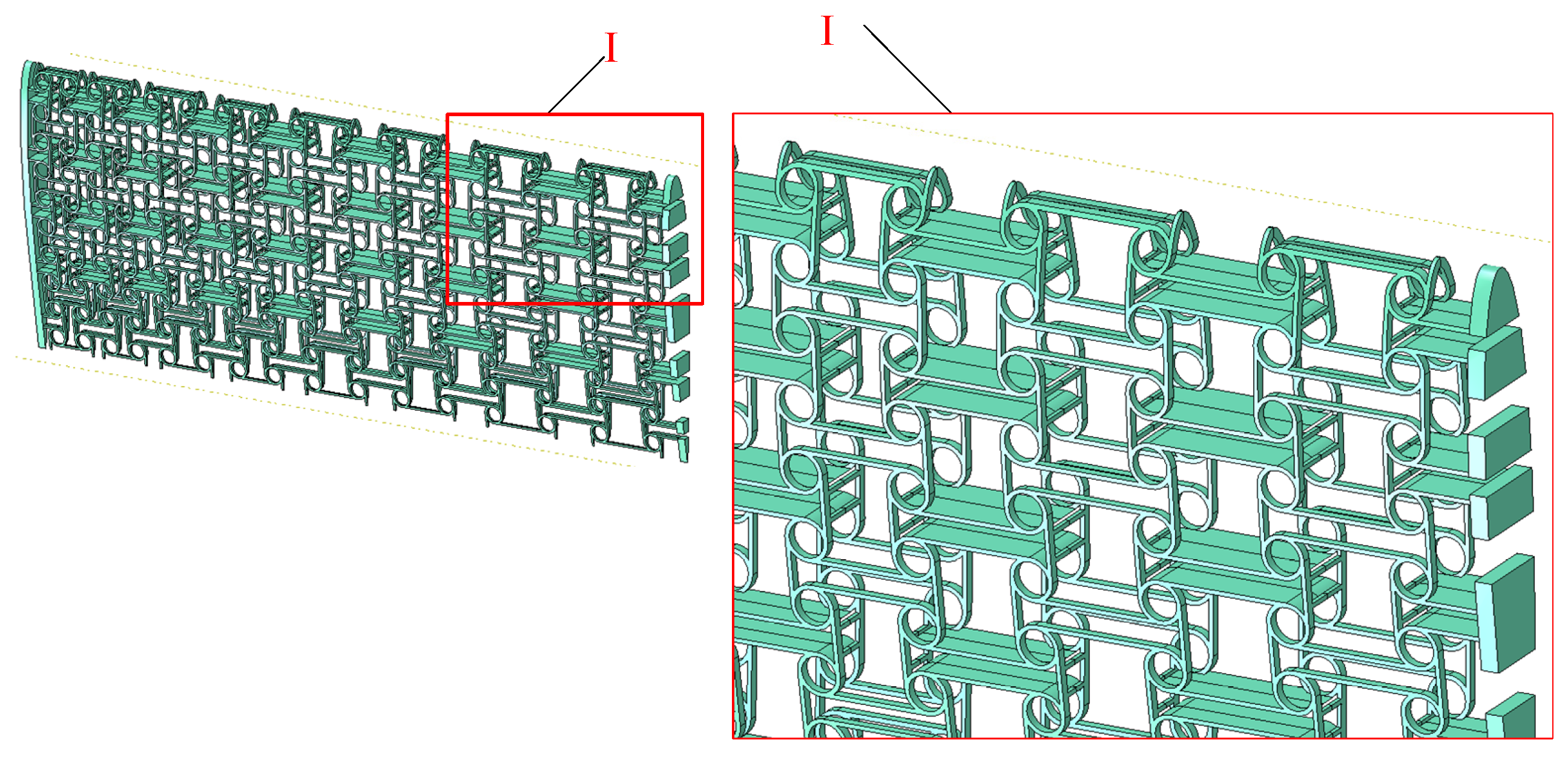 I

I