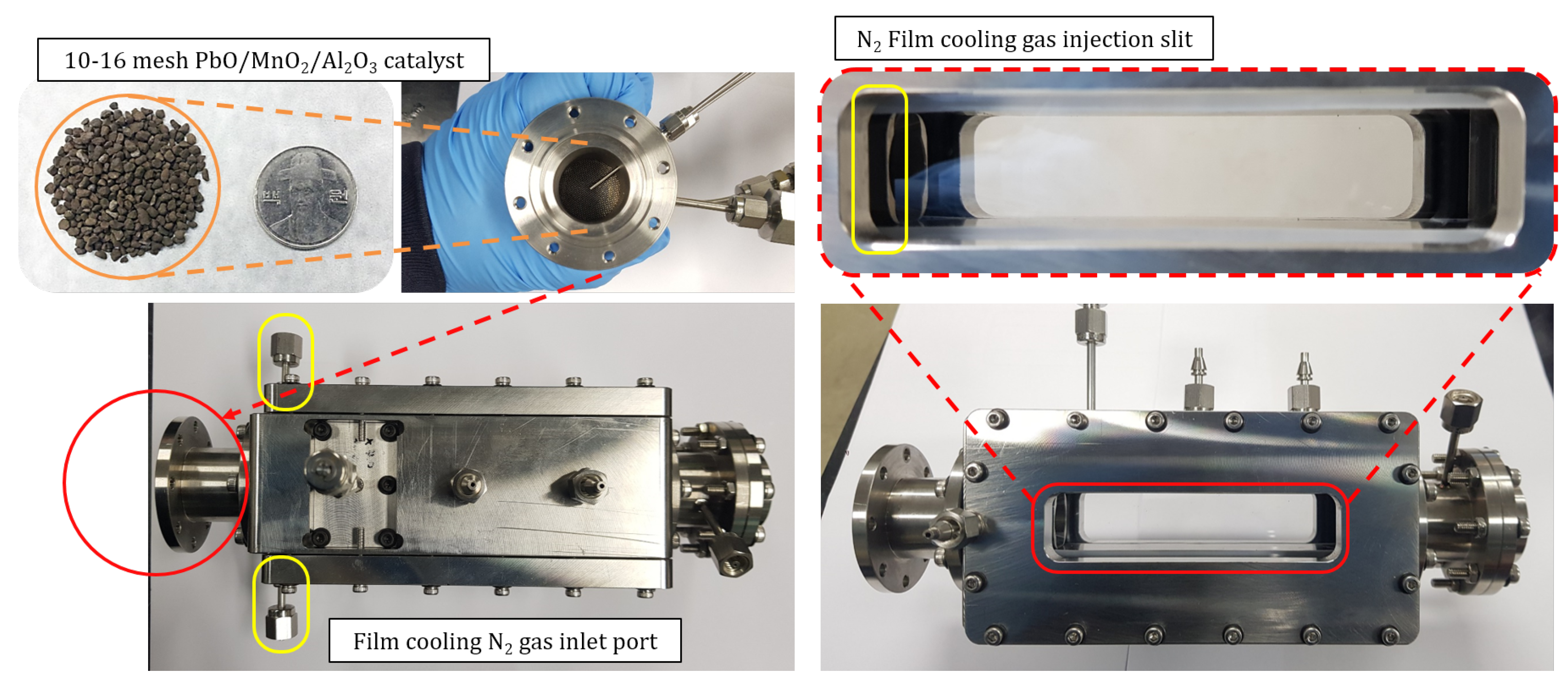 10-16 mesh $PbO/MnO_2/Al_2O_3$ catalyst

$N_2$ Film cooling gas injection slit

Film cooling $N_2$ gas inlet port