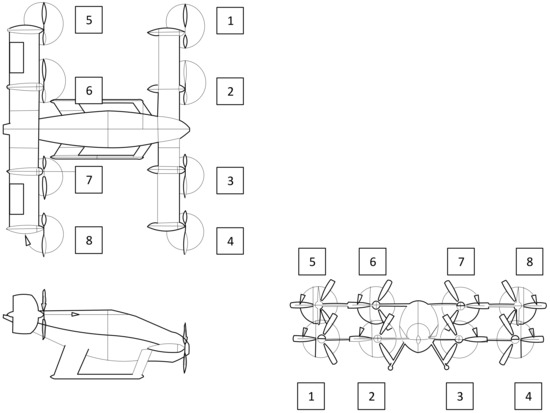 5
1
6
2
7
3
8
4
5
6
7
8
1
2
3
4