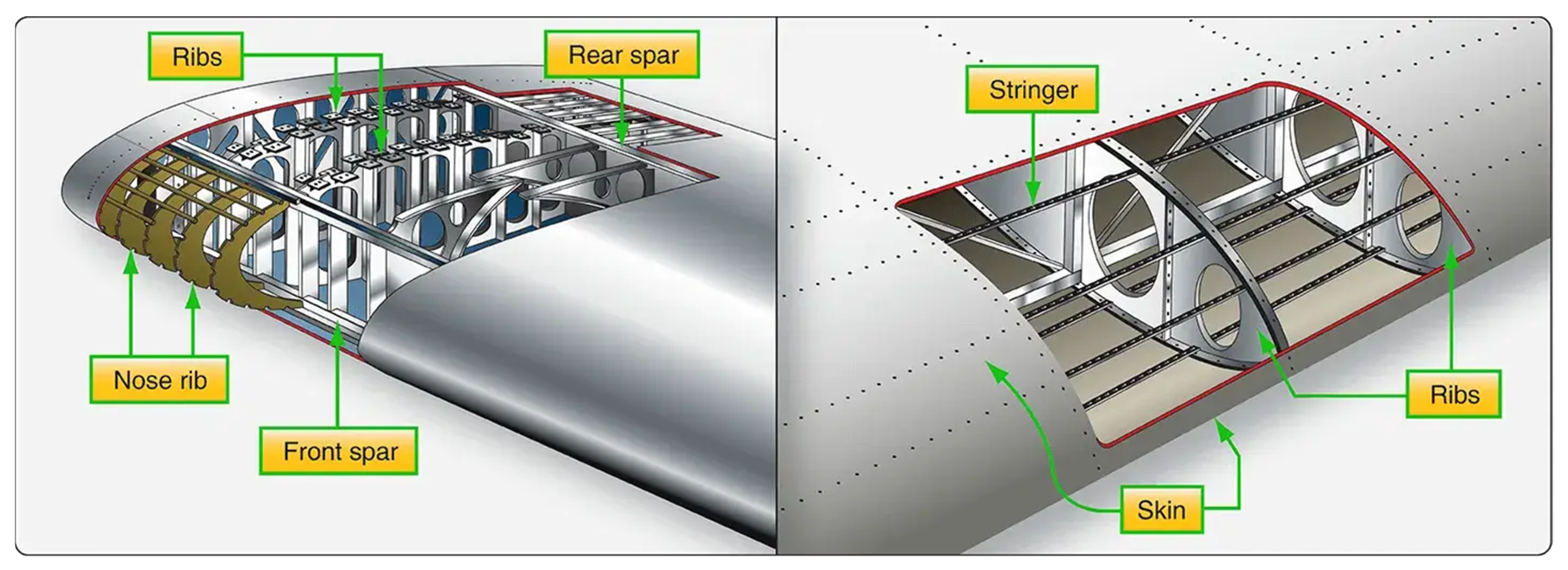 Ribs

Rear spar

Nose rib

Front spar

Stringer

Ribs

Skin