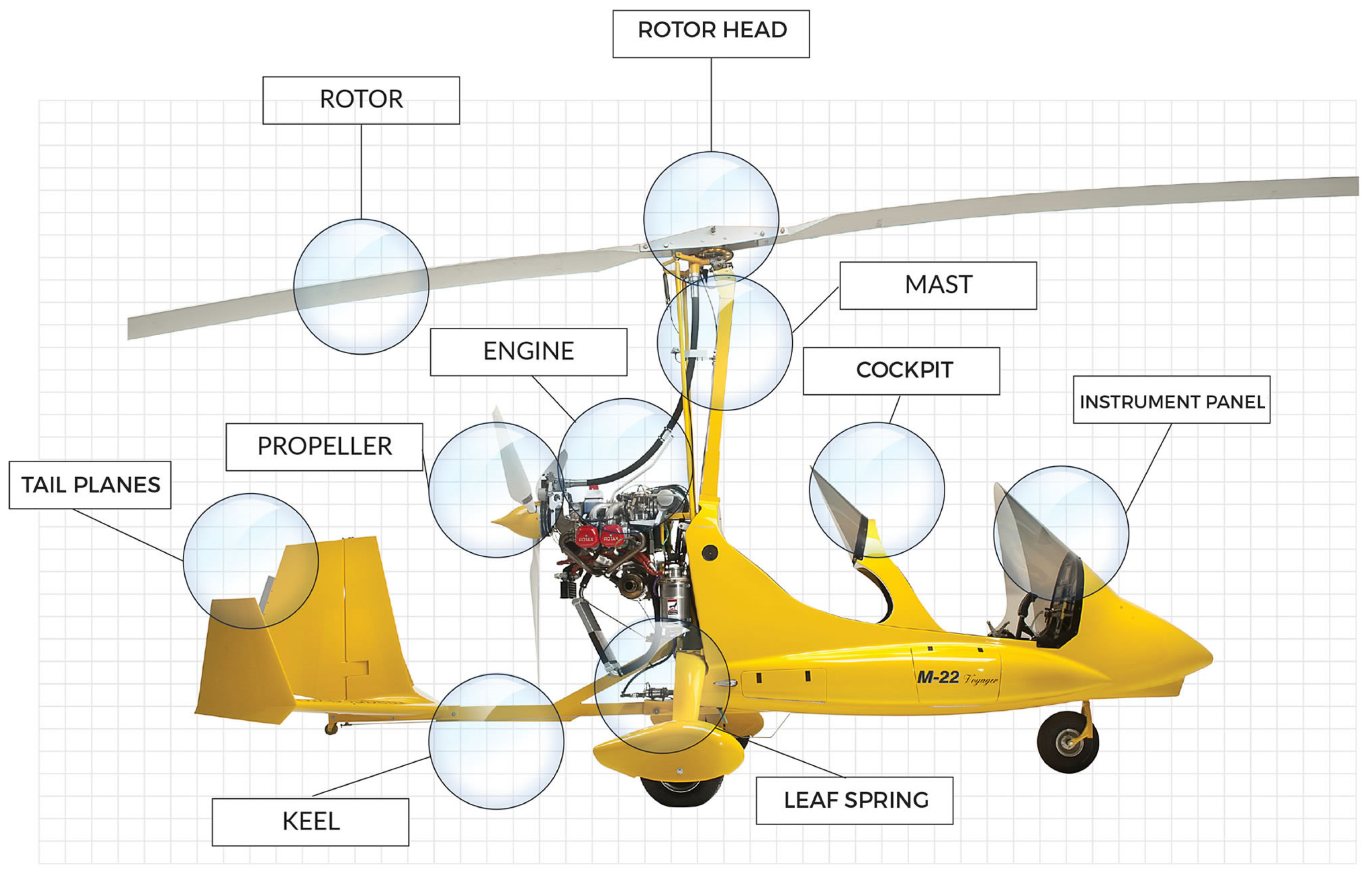 ROTOR HEAD

ROTOR

MAST

ENGINE

COCKPIT

INSTRUMENT PANEL

PROPELLER

TAIL PLANES

ROTAX ROTAX

M-22 Voyager

KEEL

LEAF SPRING