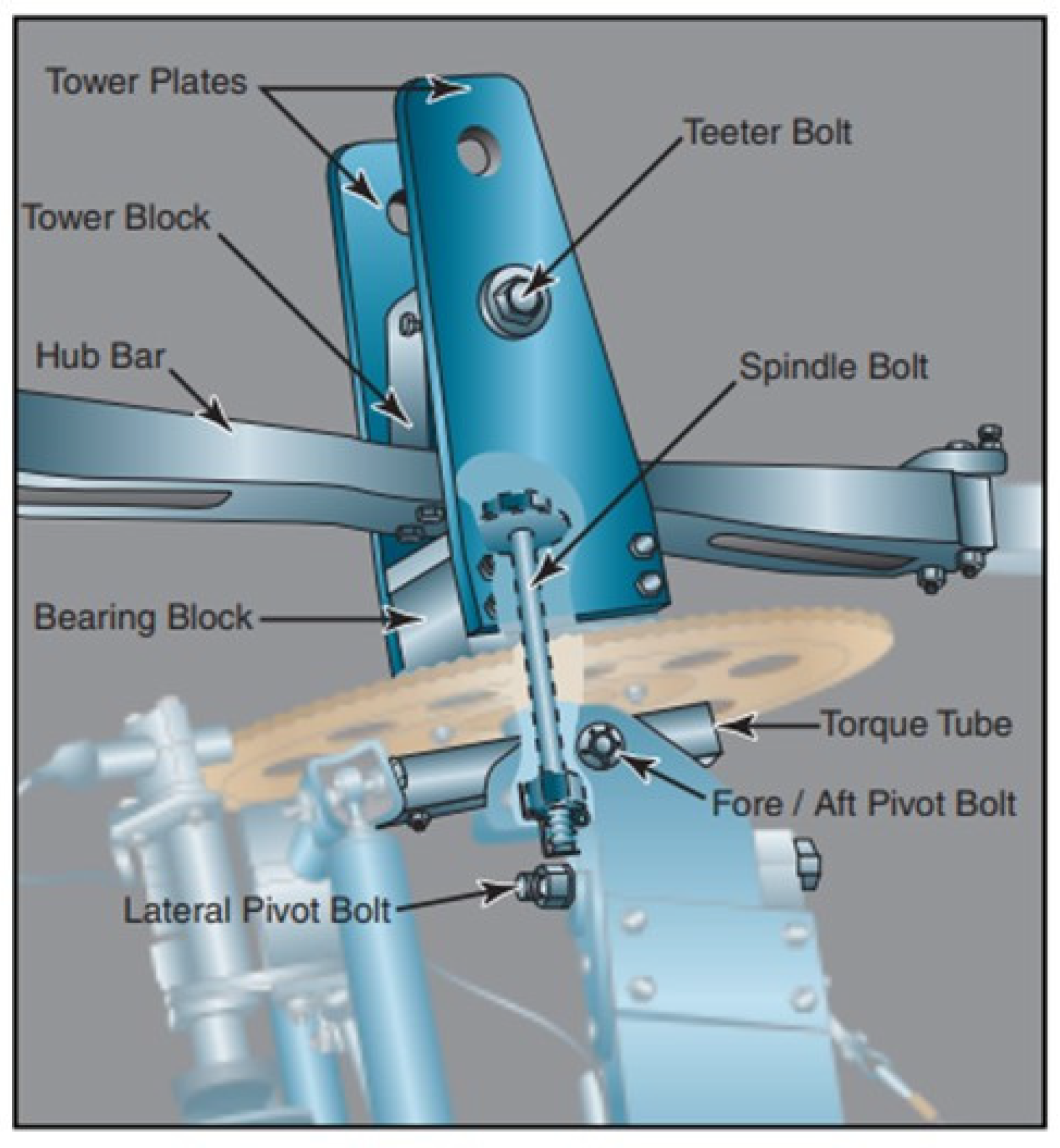 Tower Plates

Teeter Bolt

Tower Block

Hub Bar

Spindle Bolt

Bearing Block

Torque Tube

Fore / Aft Pivot Bolt

Lateral Pivot Bolt