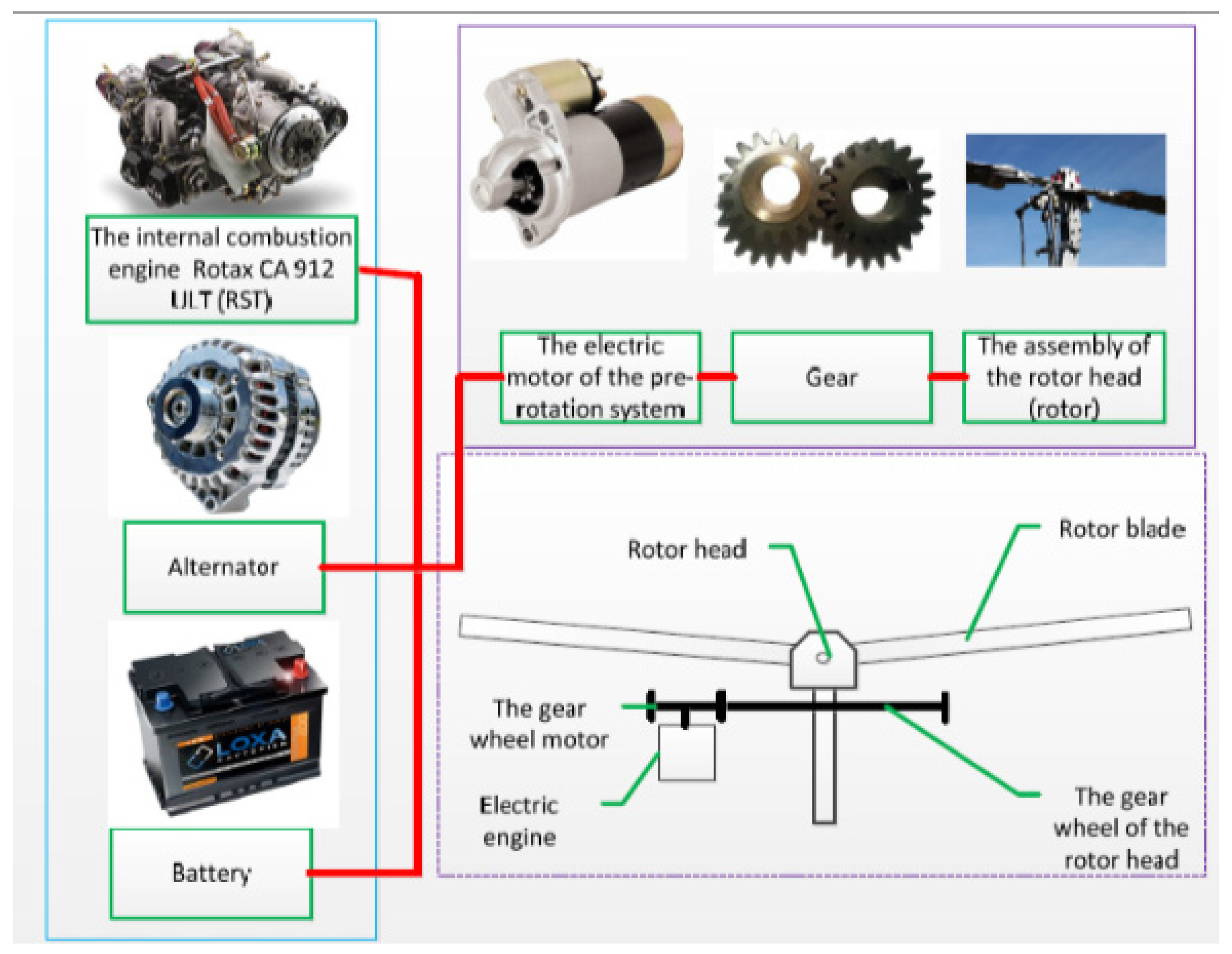 The internal combustion engine Rotax CA 912 ULT (RST)

Alternator

LOXA

Battery

The electric motor of the pre-rotation system

Gear

The assembly of the rotor head (rotor)

Rotor head

Rotor blade

The gear wheel motor

Electric engine

The gear wheel of the rotor head