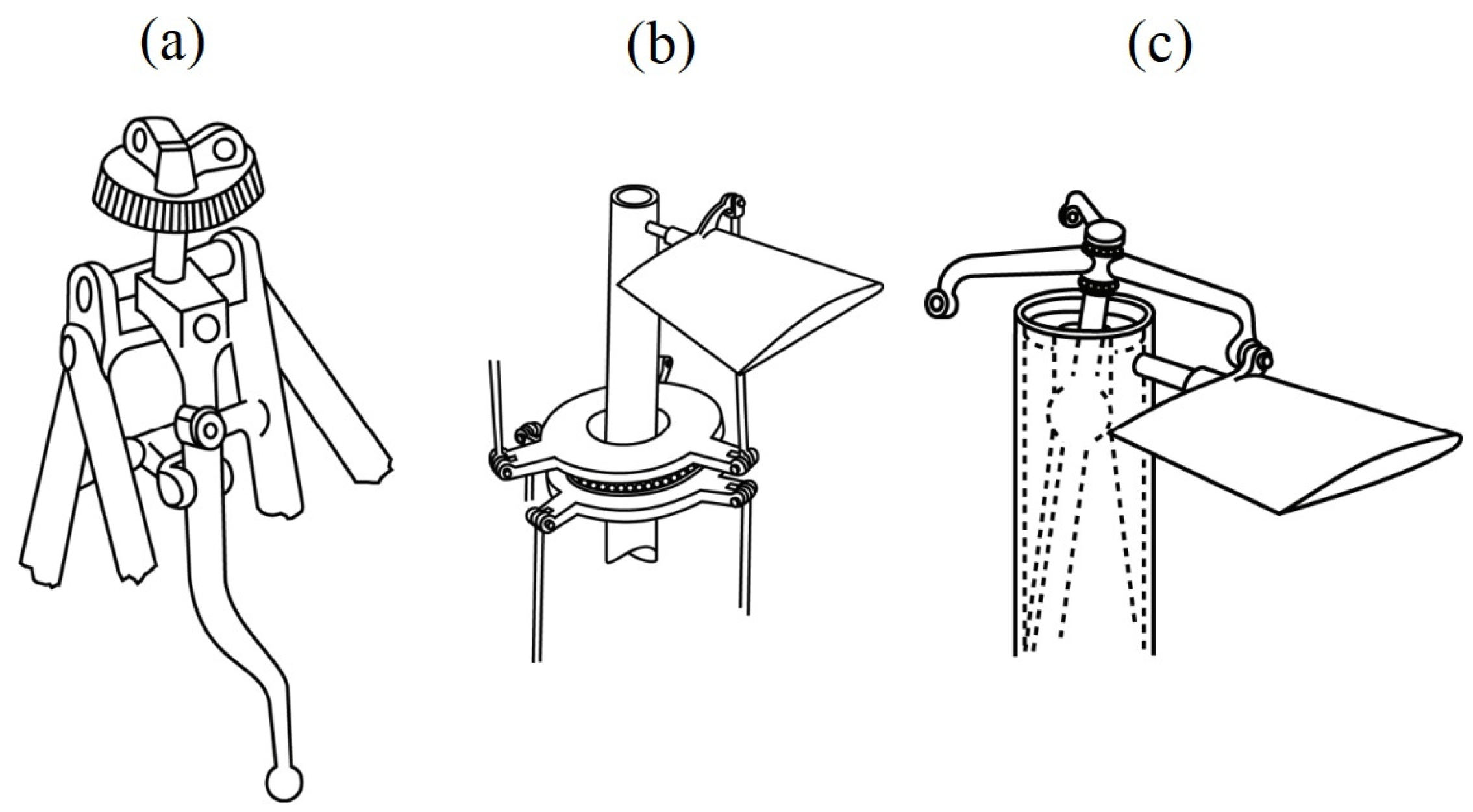 (a)

(b)

(c)