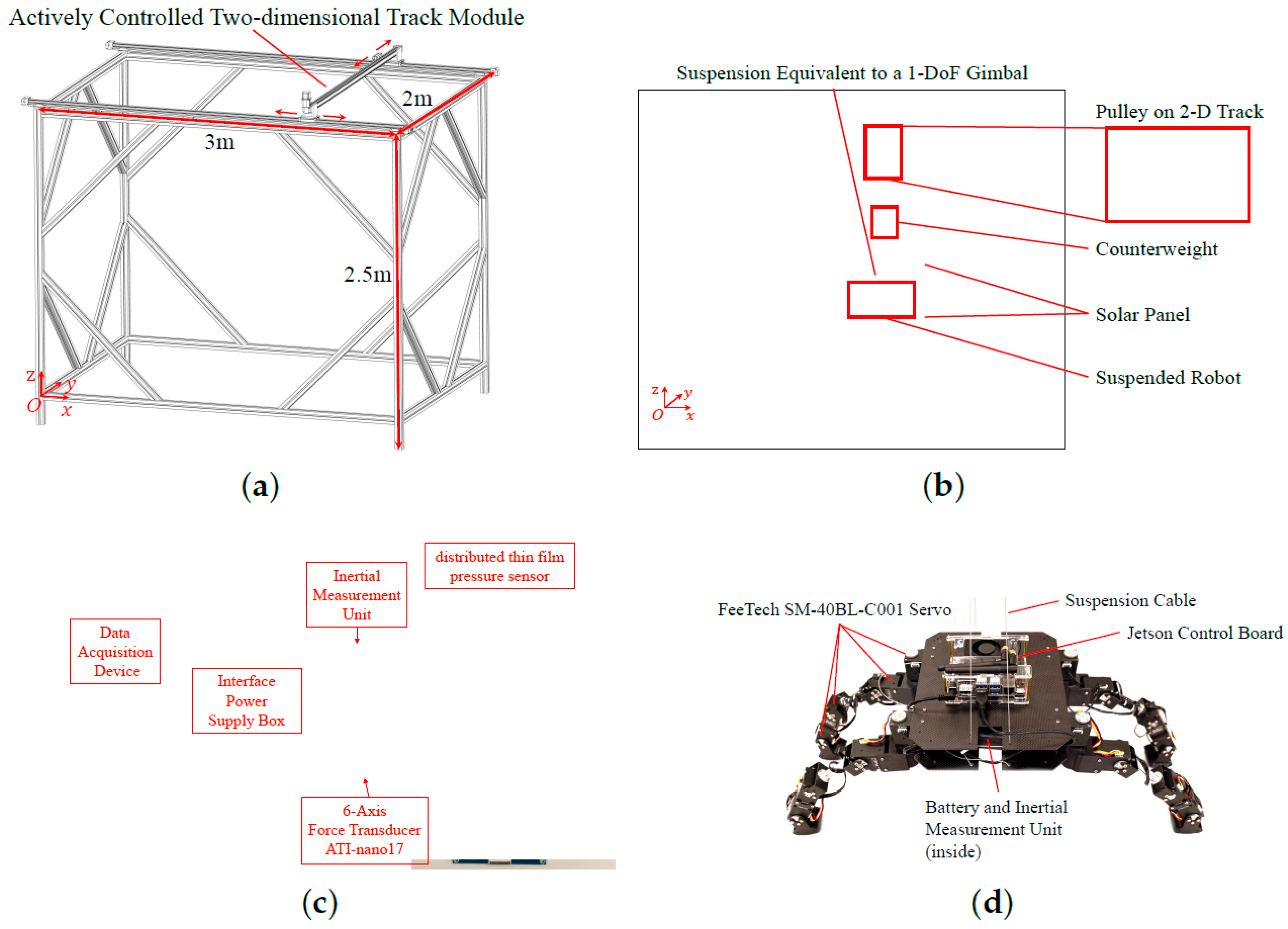 Actively Controlled Two-dimensional Track Module

2m

3m

2.5m

z y O x

(a)

Suspension Equivalent to a 1-DoF Gimbal

Pulley on 2-D Track

Counterweight

Solar Panel

Suspended Robot

z y O x

(b)

distributed thin film pressure sensor

Inertial Measurement Unit

Data Acquisition Device

Interface Power Supply Box

6-Axis Force Transducer ATI-nano17

(c)

FeeTech SM-40BL-C001 Servo

Suspension Cable

Jetson Control Board

Battery and Inertial Measurement Unit (inside)

(d)