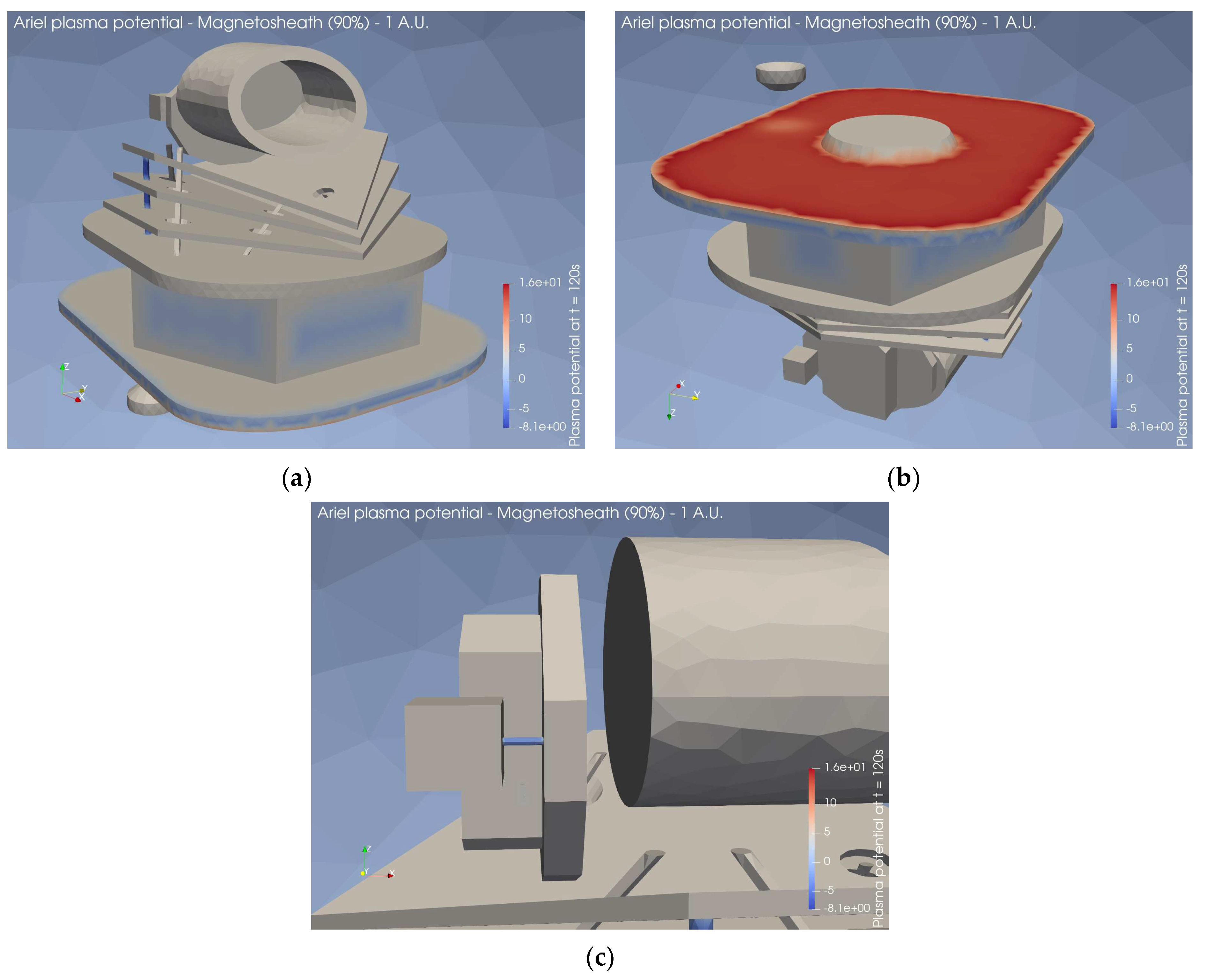 Ariel plasma potential - Magnetosheath (90%) - 1 A.U.

Z
Y
X

1.6e+01
10
5
0
-5
-8.1e+00
Plasma potential at t = 120s

(a)

Ariel plasma potential - Magnetosheath (90%) - 1 A.U.

X
Y
Z

1.6e+01
10
5
0
-5
-8.1e+00
Plasma potential at t = 120s

(b)

Ariel plasma potential - Magnetosheath (90%) - 1 A.U.

Z
Y
X

1.6e+01
10
5
0
-5
-8.1e+00
Plasma potential at t = 120s

(c)