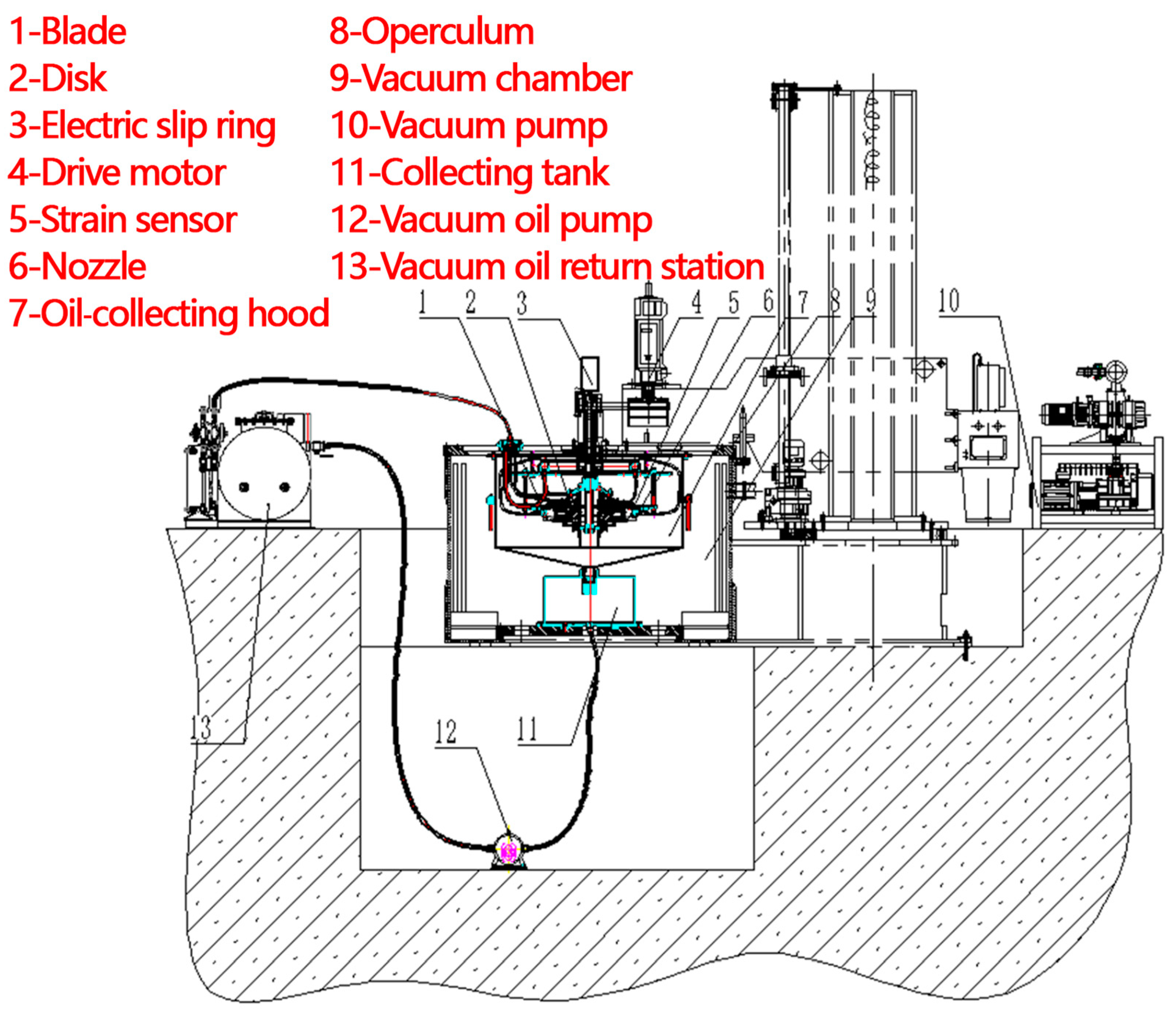 1-Blade
2-Disk
3-Electric slip ring
4-Drive motor
5-Strain sensor
6-Nozzle
7-Oil-collecting hood

8-Operculum
9-Vacuum chamber
10-Vacuum pump
11-Collecting tank
12-Vacuum oil pump
13-Vacuum oil return station

1 2 3 4 5 6 7 8 9 10

13

12

11