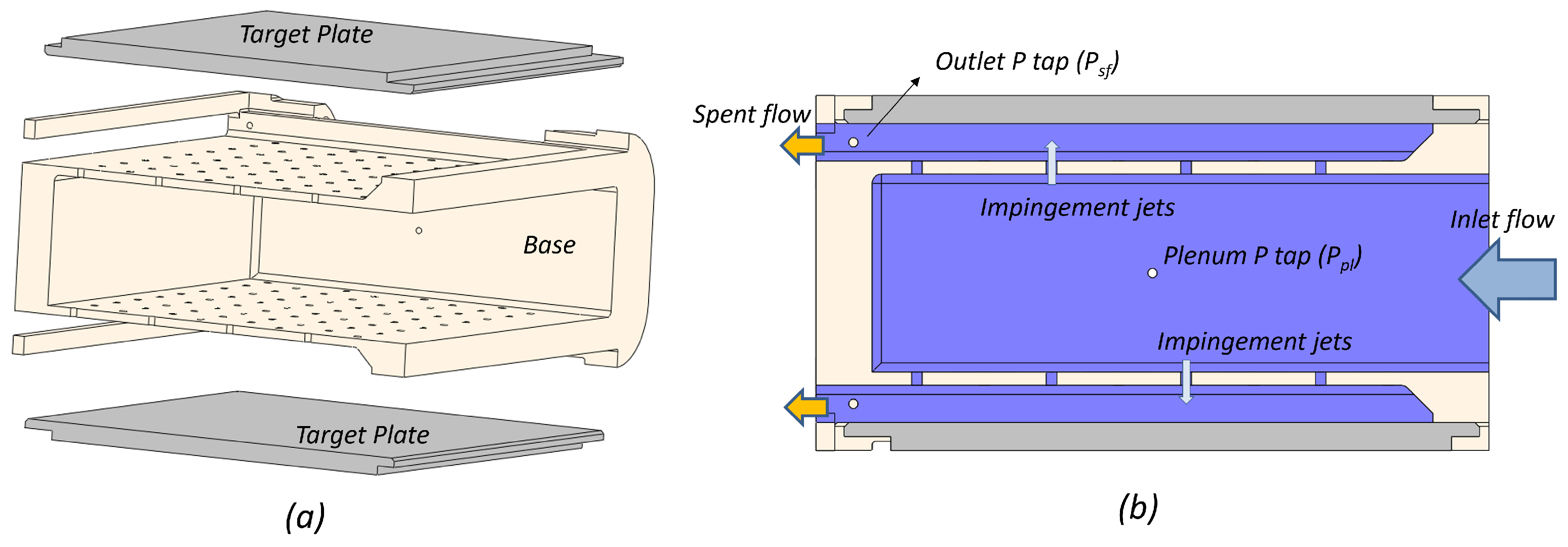 Target Plate

Base

Target Plate

(a)

Outlet P tap ($P_{sf}$)

Spent flow

Impingement jets

Inlet flow

Plenum P tap ($P_{pl}$)

Impingement jets

(b)