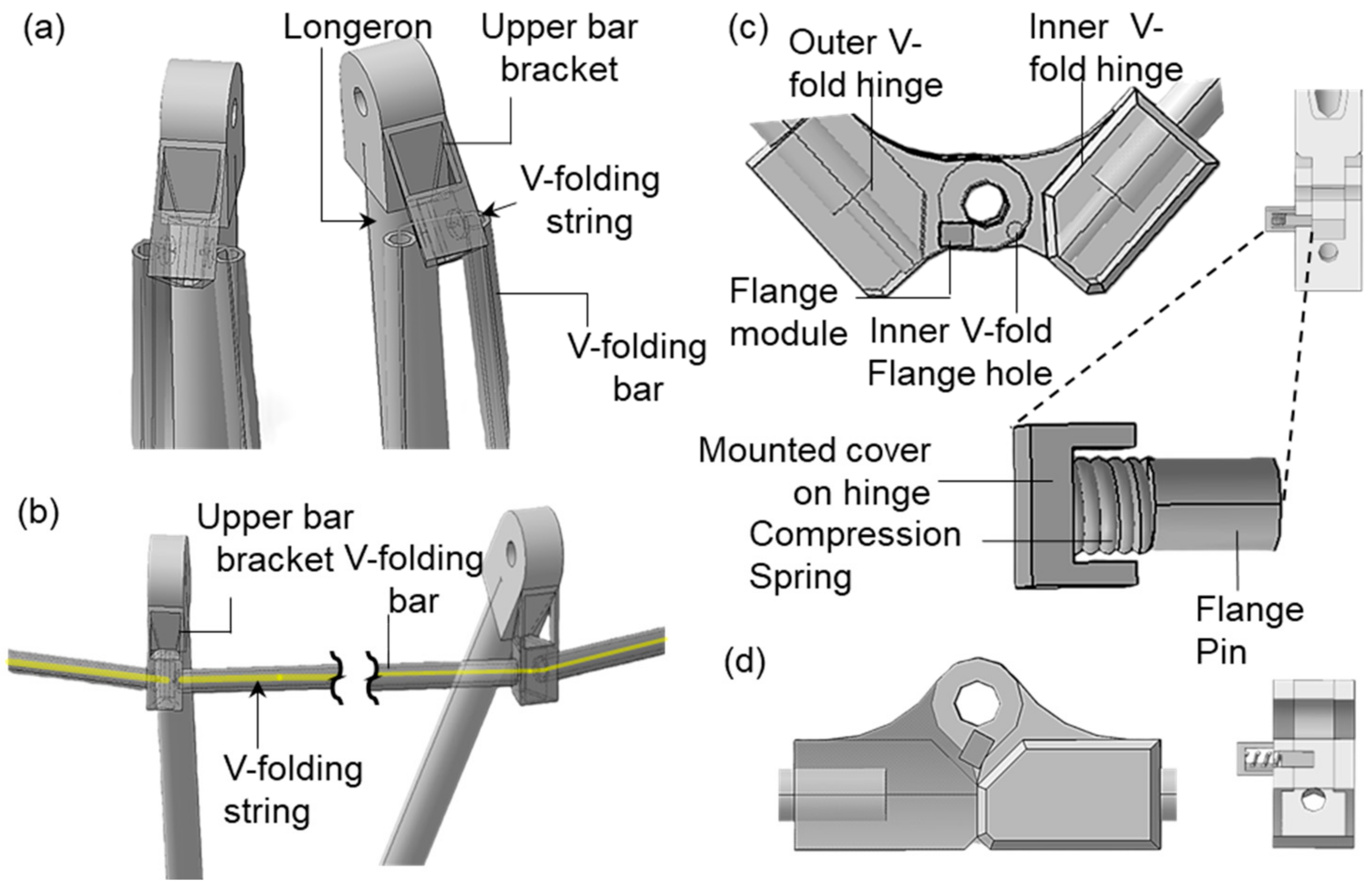 (a)

Longeron

Upper bar bracket

V-folding string

V-folding bar

(b)

Upper bar bracket

V-folding bar

V-folding string

(c)

Outer V-fold hinge

Inner V-fold hinge

Flange module

Inner V-fold Flange hole

Mounted cover on hinge

Compression Spring

Flange Pin

(d)