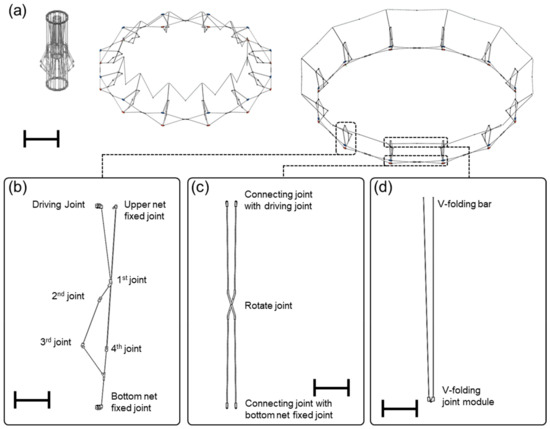 (a)

(b)
Driving Joint
Upper net fixed joint
$1^{st}$ joint
$2^{nd}$ joint
$3^{rd}$ joint
$4^{th}$ joint
Bottom net fixed joint

(c)
Connecting joint with driving joint
Rotate joint
Connecting joint with bottom net fixed joint

(d)
V-folding bar
V-folding joint module