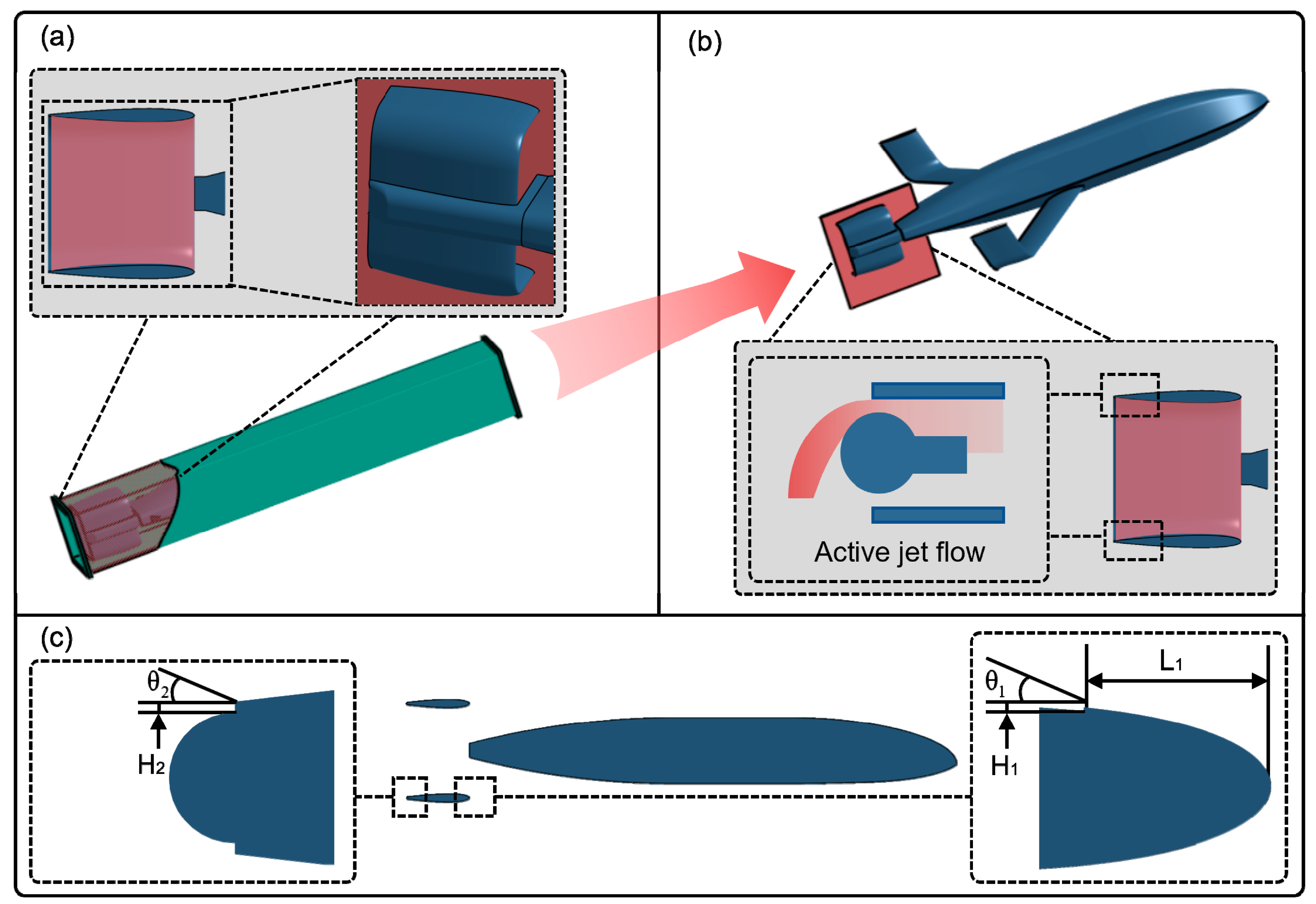 (a)

(b)

Active jet flow

(c)

$\theta_2$

$H_2$

$\theta_1$

$L_1$

$H_1$