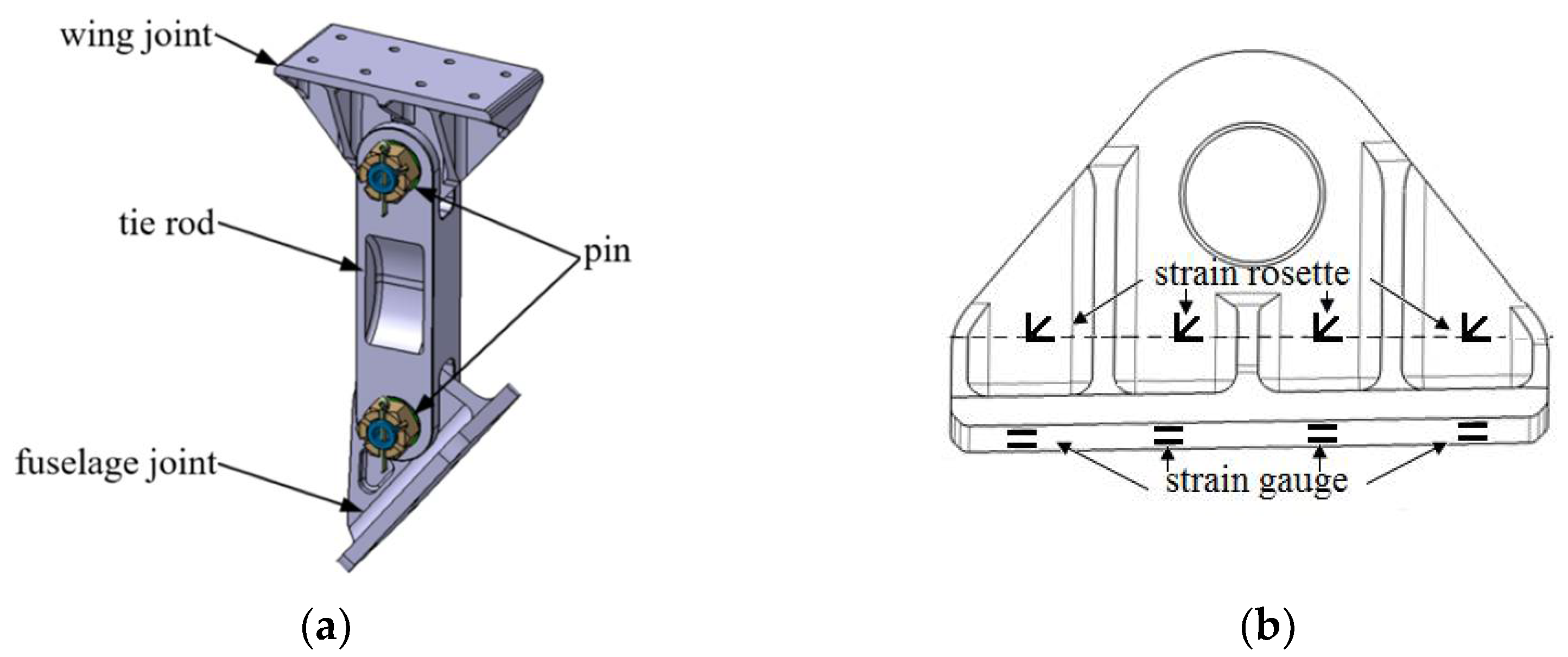 wing joint
tie rod
pin
fuselage joint
(a)

strain rosette
strain gauge
(b)