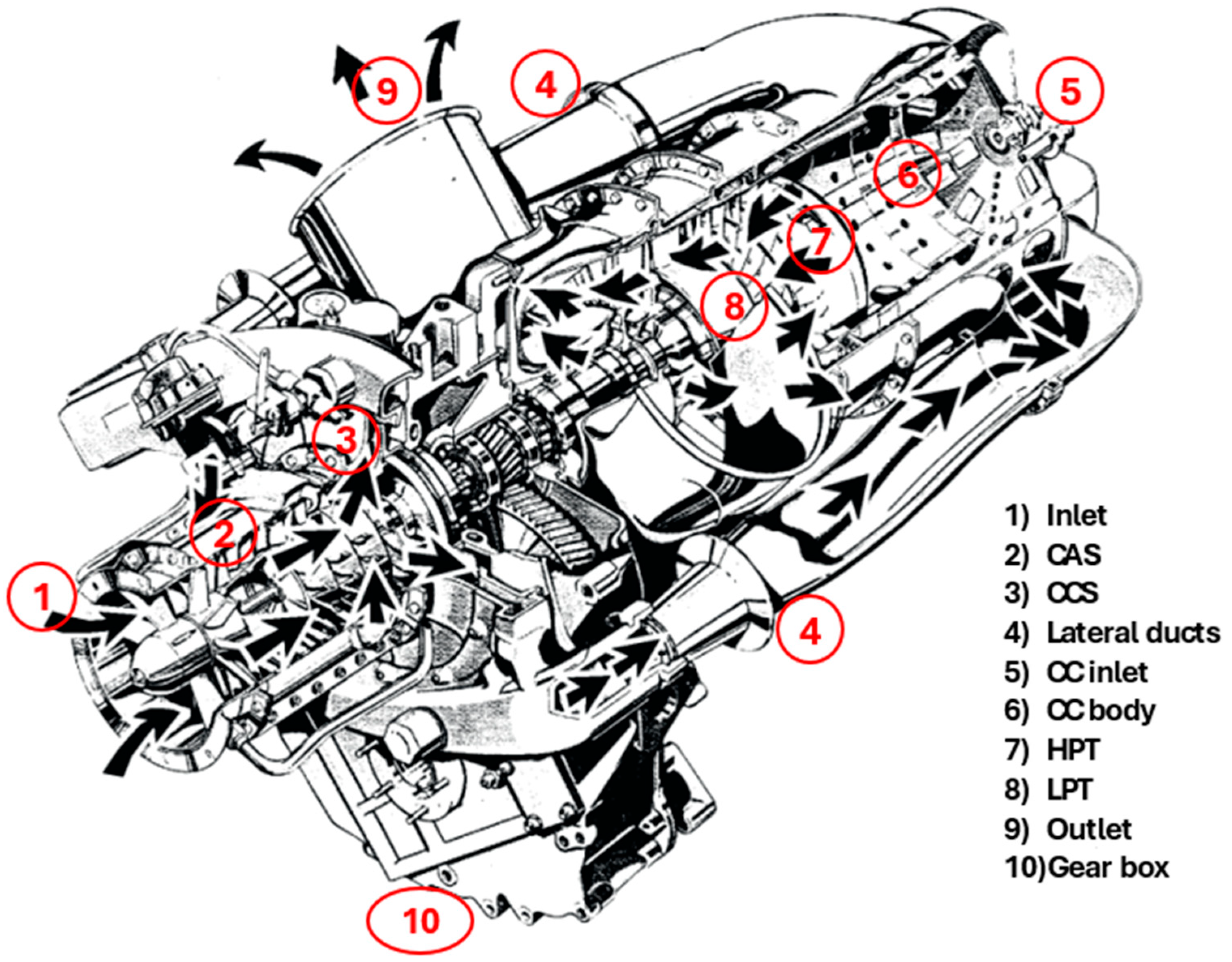 9
4
5
6
7
8
3
2
1
4
10

1) Inlet
2) CAS
3) CCS
4) Lateral ducts
5) CC inlet
6) CC body
7) HPT
8) LPT
9) Outlet
10)Gear box