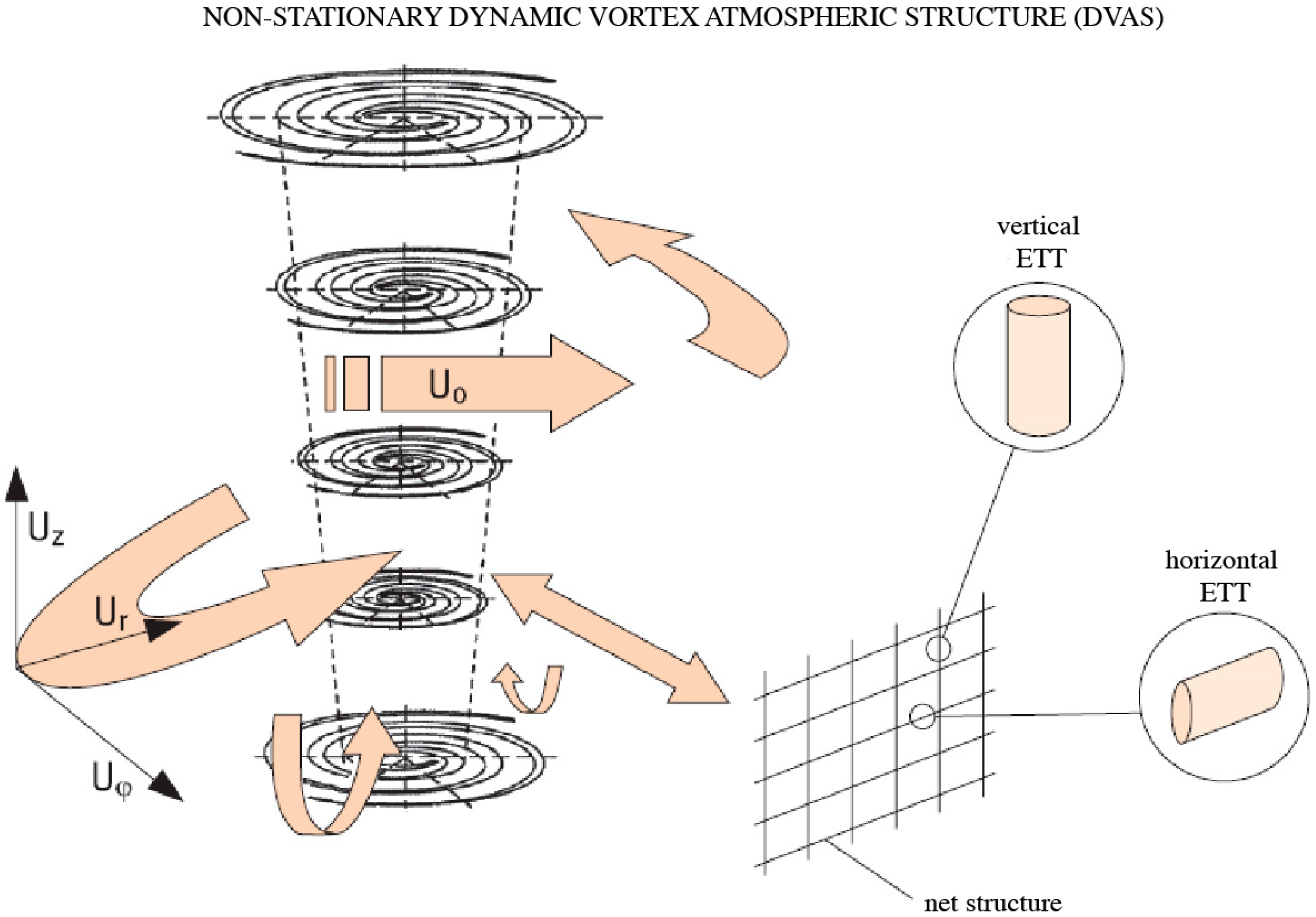 NON-STATIONARY DYNAMIC VORTEX ATMOSPHERIC STRUCTURE (DVAS)

vertical ETT

$U_o$

$U_z$

$U_r$

$U_\varphi$

horizontal ETT

net structure