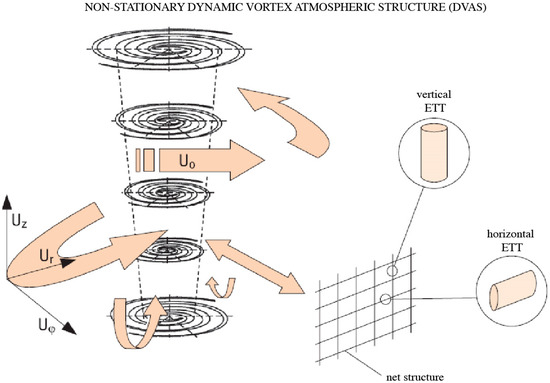 NON-STATIONARY DYNAMIC VORTEX ATMOSPHERIC STRUCTURE (DVAS)

vertical ETT

$U_0$

$U_z$

$U_r$

horizontal ETT

$U_\varphi$

net structure