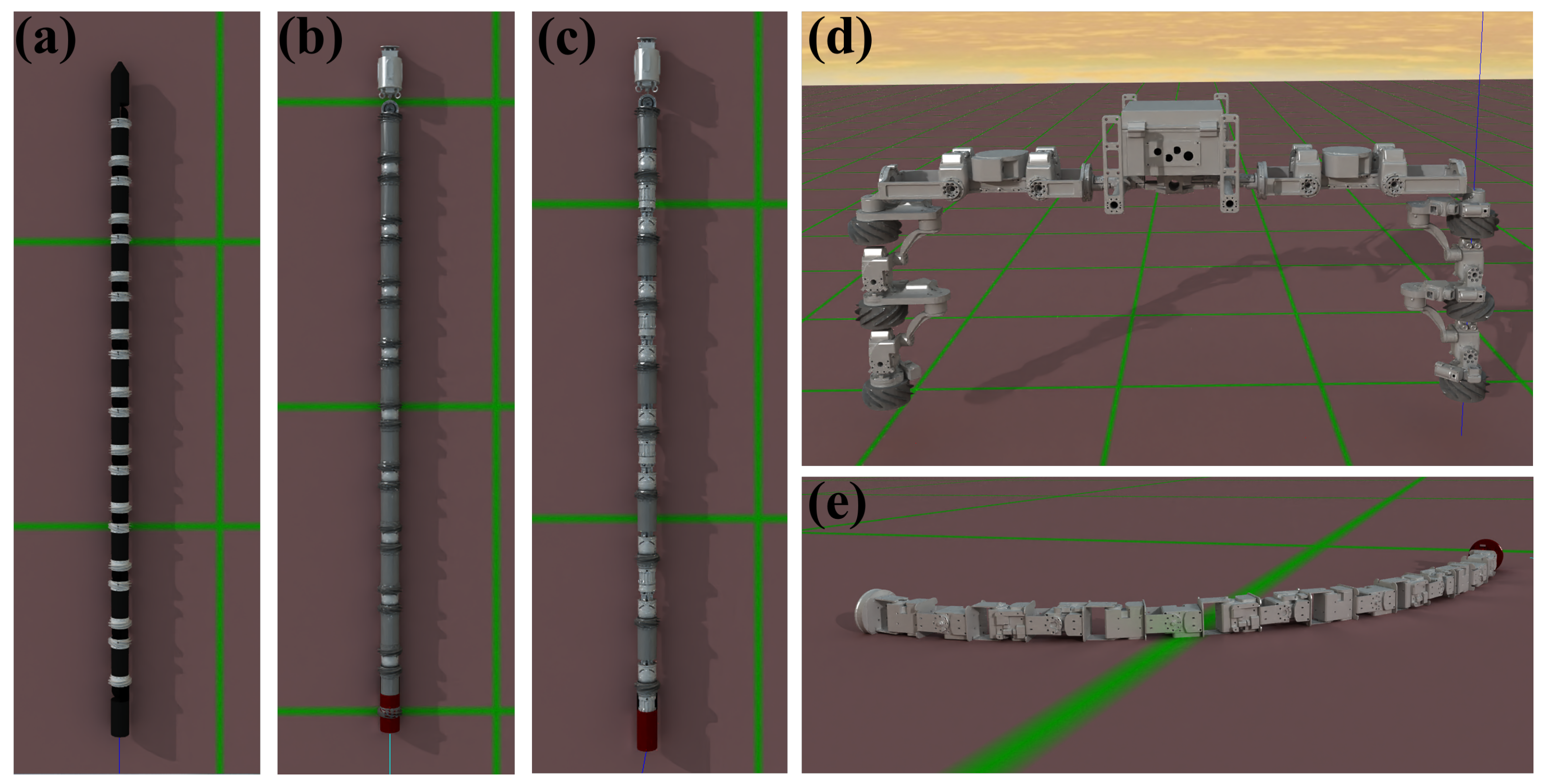 (a)

(b)

(c)

(d)

(e)