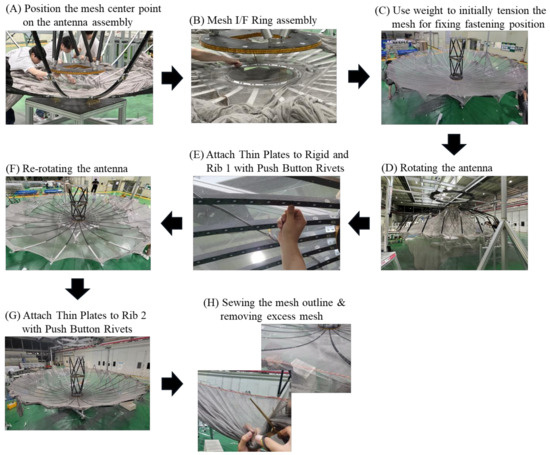 (A) Position the mesh center point on the antenna assembly

(B) Mesh I/F Ring assembly

(C) Use weight to initially tension the mesh for fixing fastening position

(D) Rotating the antenna

(E) Attach Thin Plates to Rigid and Rib 1 with Push Button Rivets

(F) Re-rotating the antenna

(G) Attach Thin Plates to Rib 2 with Push Button Rivets

(H) Sewing the mesh outline & removing excess mesh