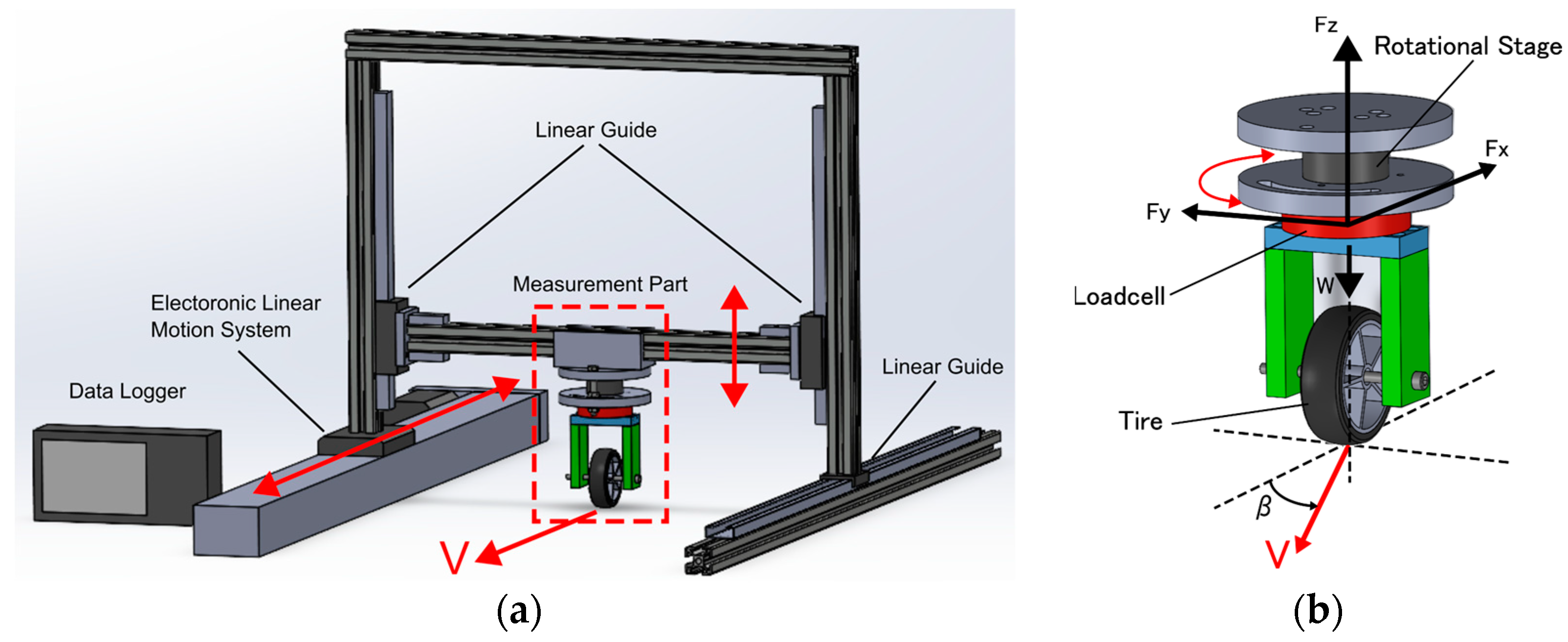 Linear Guide

Measurement Part

Electoronic Linear Motion System

Data Logger

Linear Guide

V

(a)

Fz

Rotational Stage

Fx

Fy

Loadcell

W

Tire

$\beta$

V

(b)