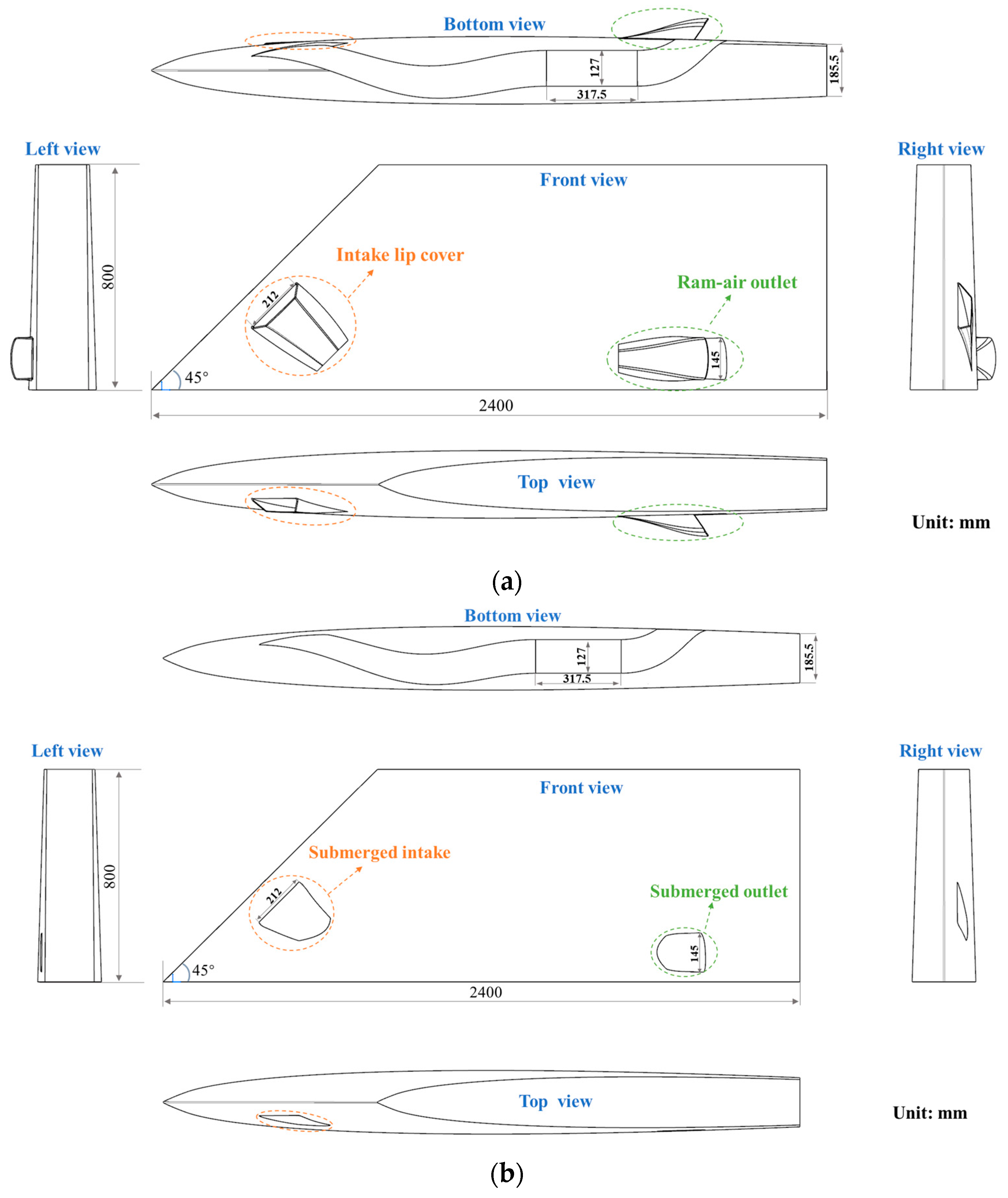 Bottom view

127

317.5

185.5

Left view

800

Front view

Intake lip cover

212

Ram-air outlet

145

45°

2400

Right view

Top view

Unit: mm

(a)

Bottom view

127

317.5

185.5

Left view

800

Front view

Submerged intake

212

Submerged outlet

145

45°

2400

Right view

Top view

Unit: mm

(b)