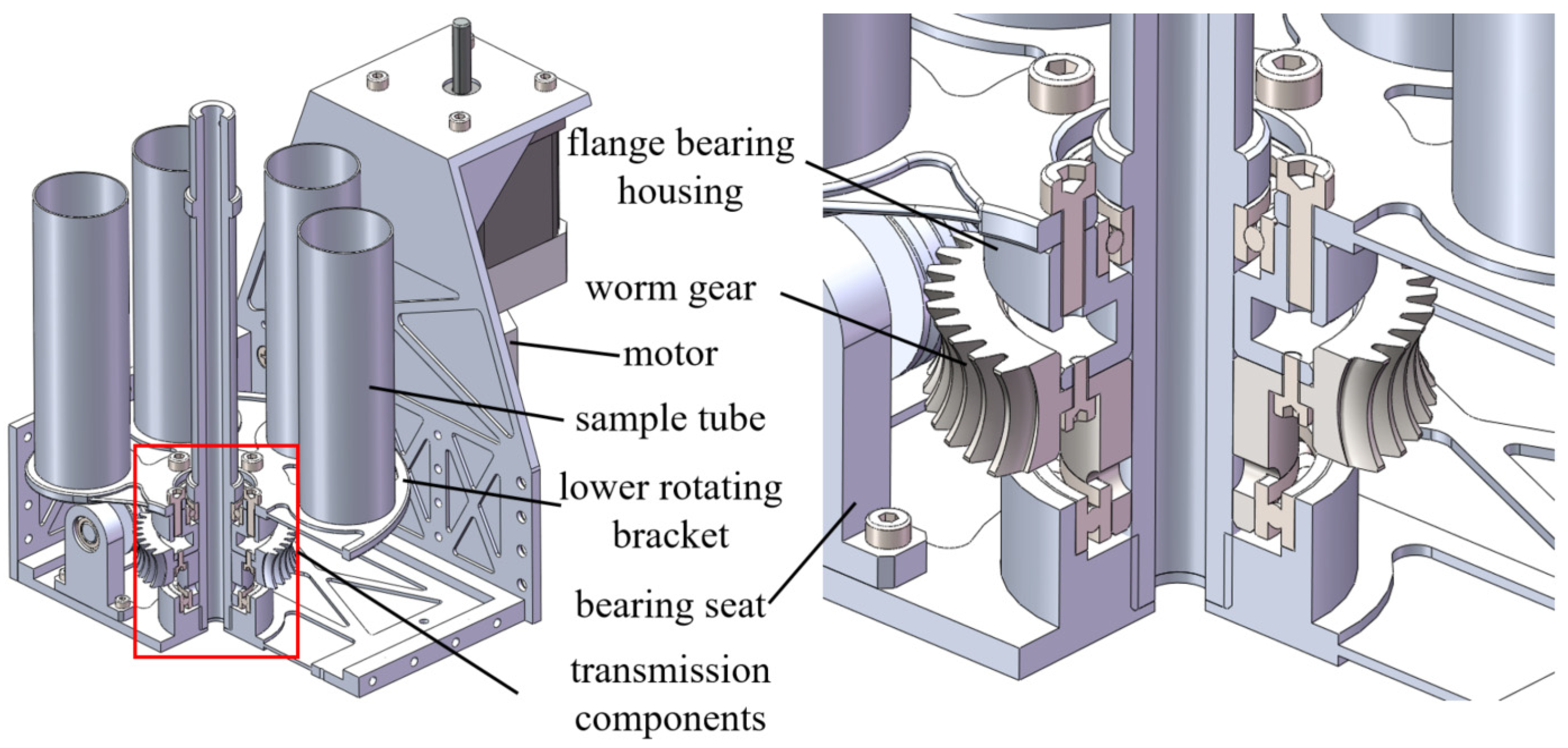 flange bearing housing

worm gear

motor

sample tube

lower rotating bracket

bearing seat

transmission components