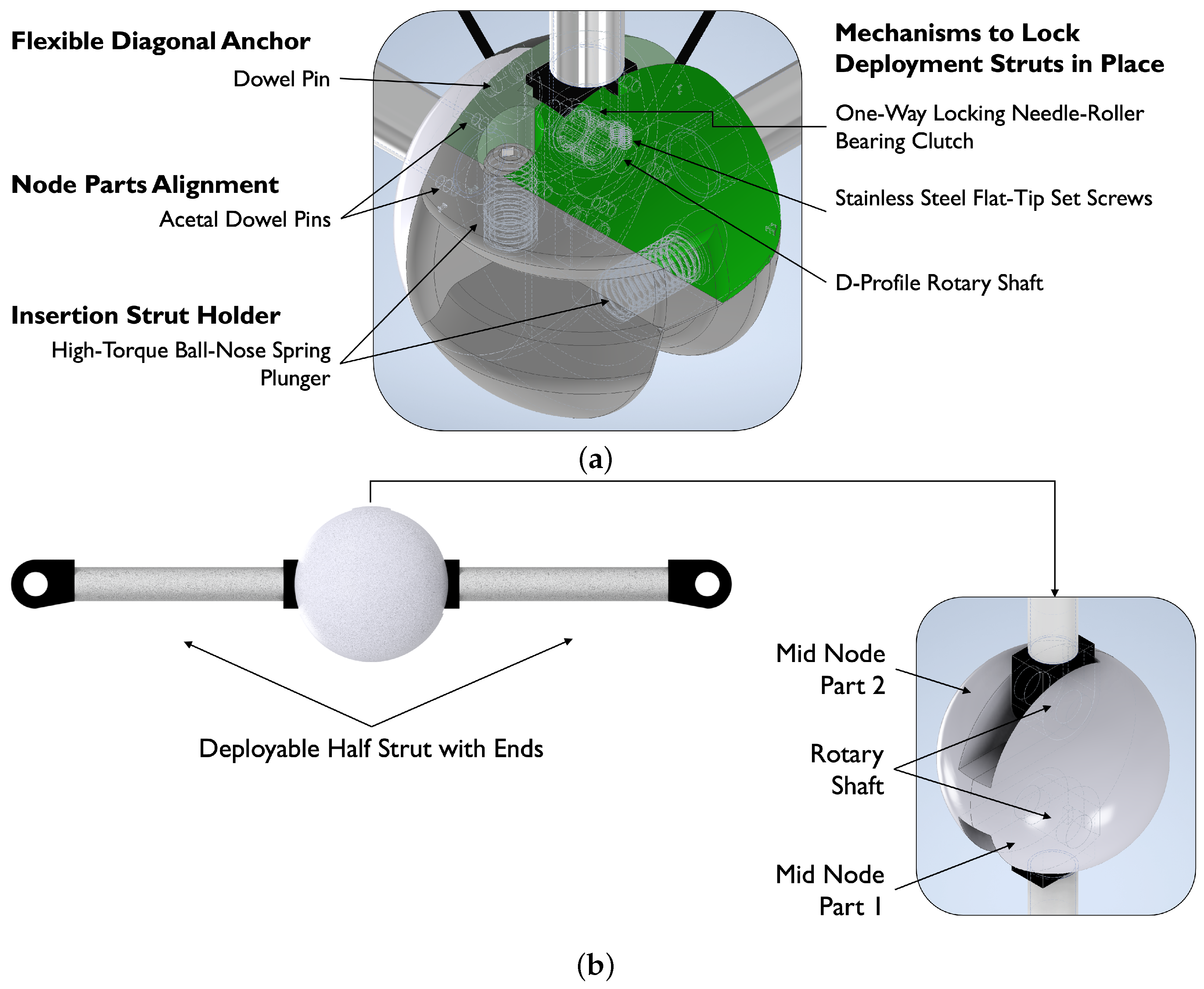 Flexible Diagonal Anchor

Dowel Pin

Node Parts Alignment

Acetal Dowel Pins

Insertion Strut Holder

High-Torque Ball-Nose Spring Plunger

Mechanisms to Lock Deployment Struts in Place

One-Way Locking Needle-Roller Bearing Clutch

Stainless Steel Flat-Tip Set Screws

D-Profile Rotary Shaft

(a)

Deployable Half Strut with Ends

Mid Node Part 2

Rotary Shaft

Mid Node Part 1

(b)