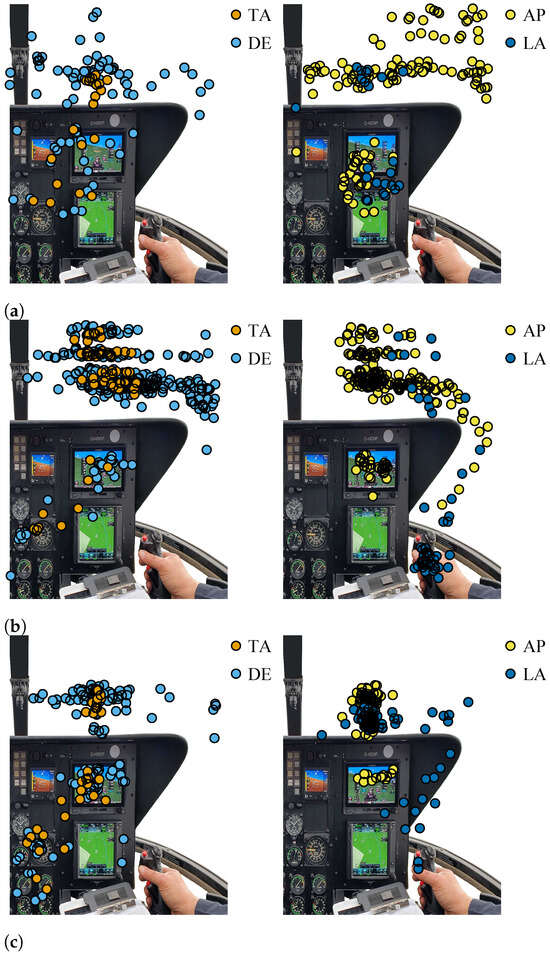 TA
DE

AP
LA

(a)

TA
DE

AP
LA

(b)

TA
DE

AP
LA

(c)