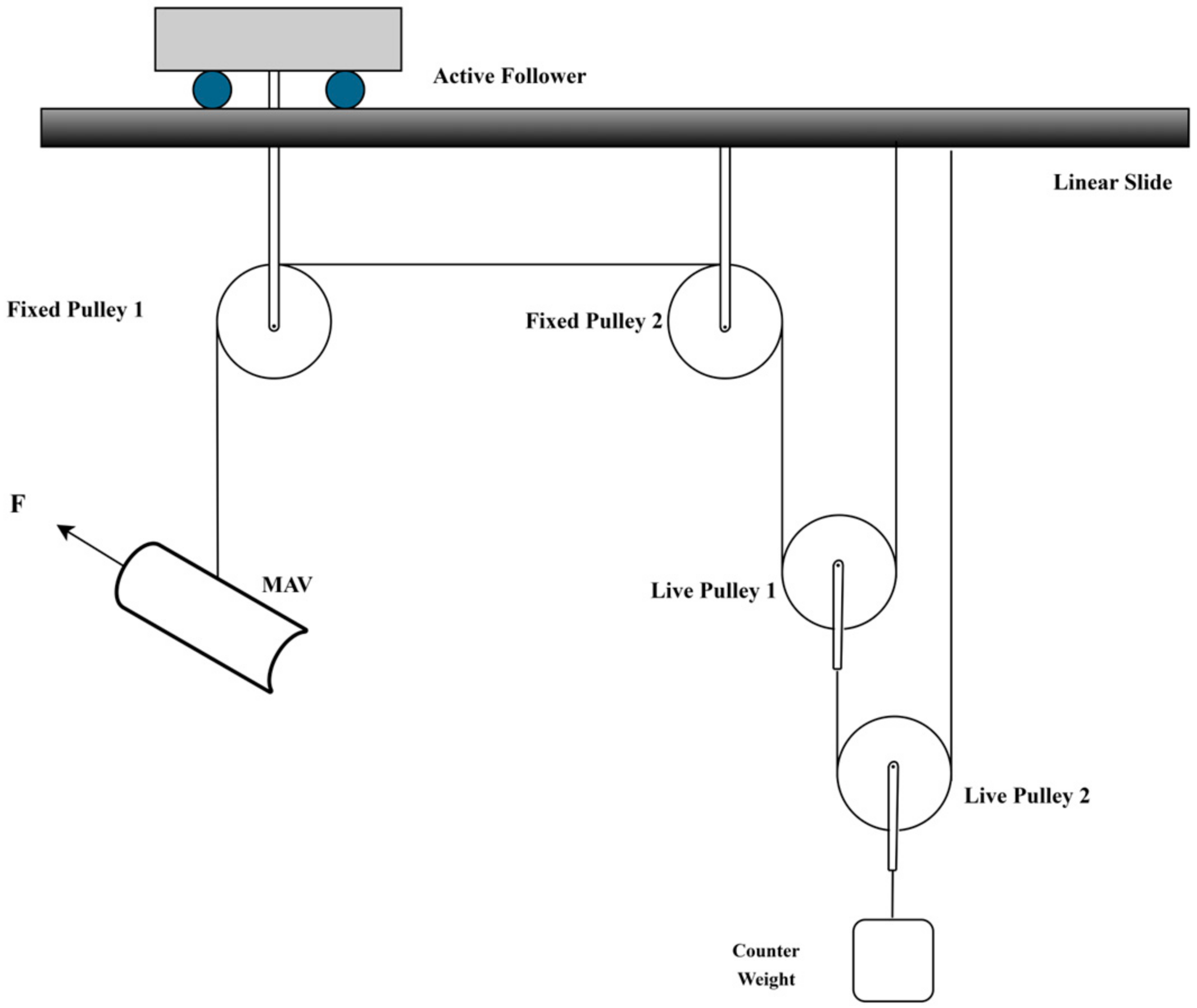 Active Follower

Linear Slide

Fixed Pulley 1

Fixed Pulley 2

F

MAV

Live Pulley 1

Live Pulley 2

Counter Weight