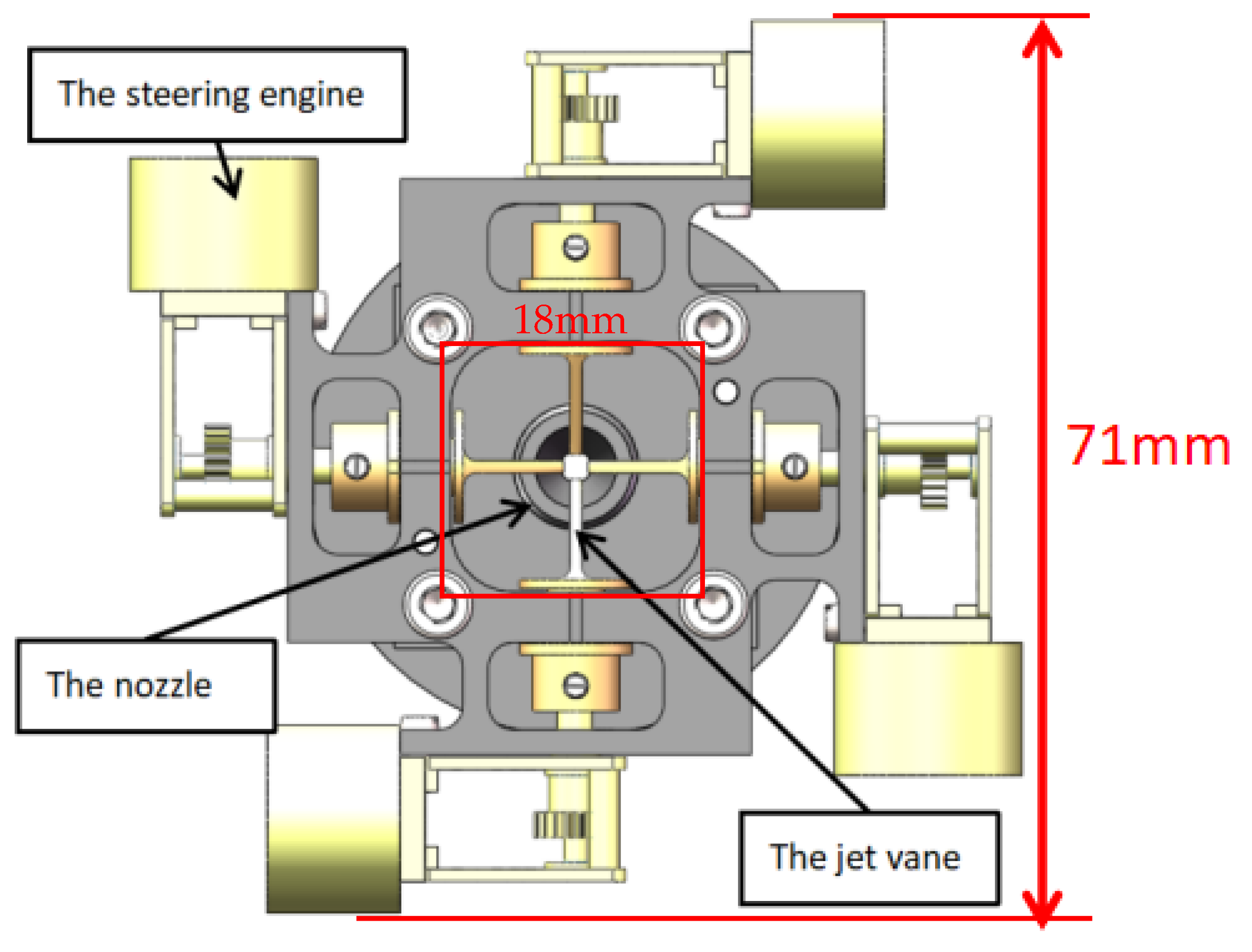 The steering engine

18mm

71mm

The nozzle

The jet vane