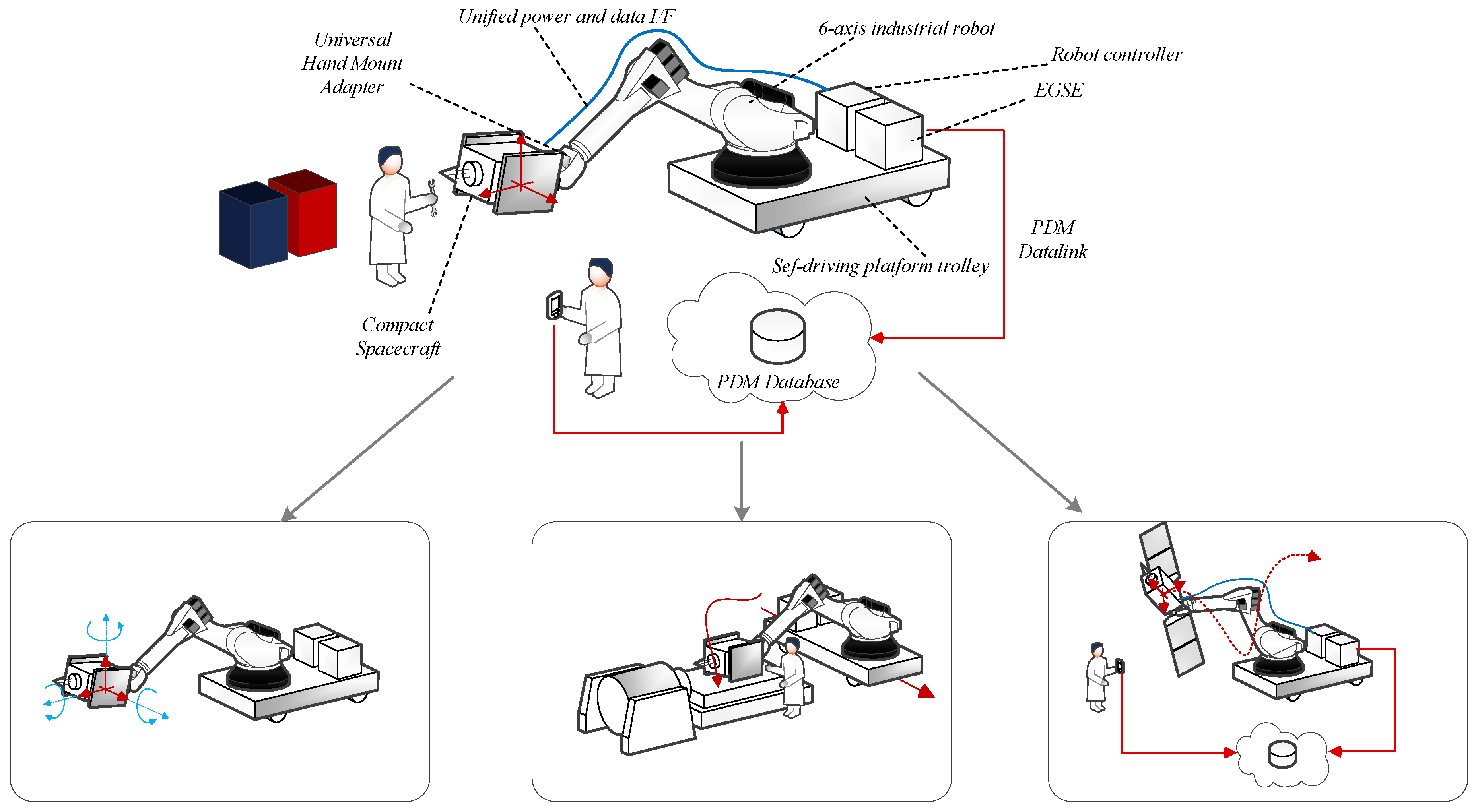 Unified power and data I/F

Universal Hand Mount Adapter

6-axis industrial robot

Robot controller

EGSE

PDM Datalink

Sef-driving platform trolley

Compact Spacecraft

PDM Database