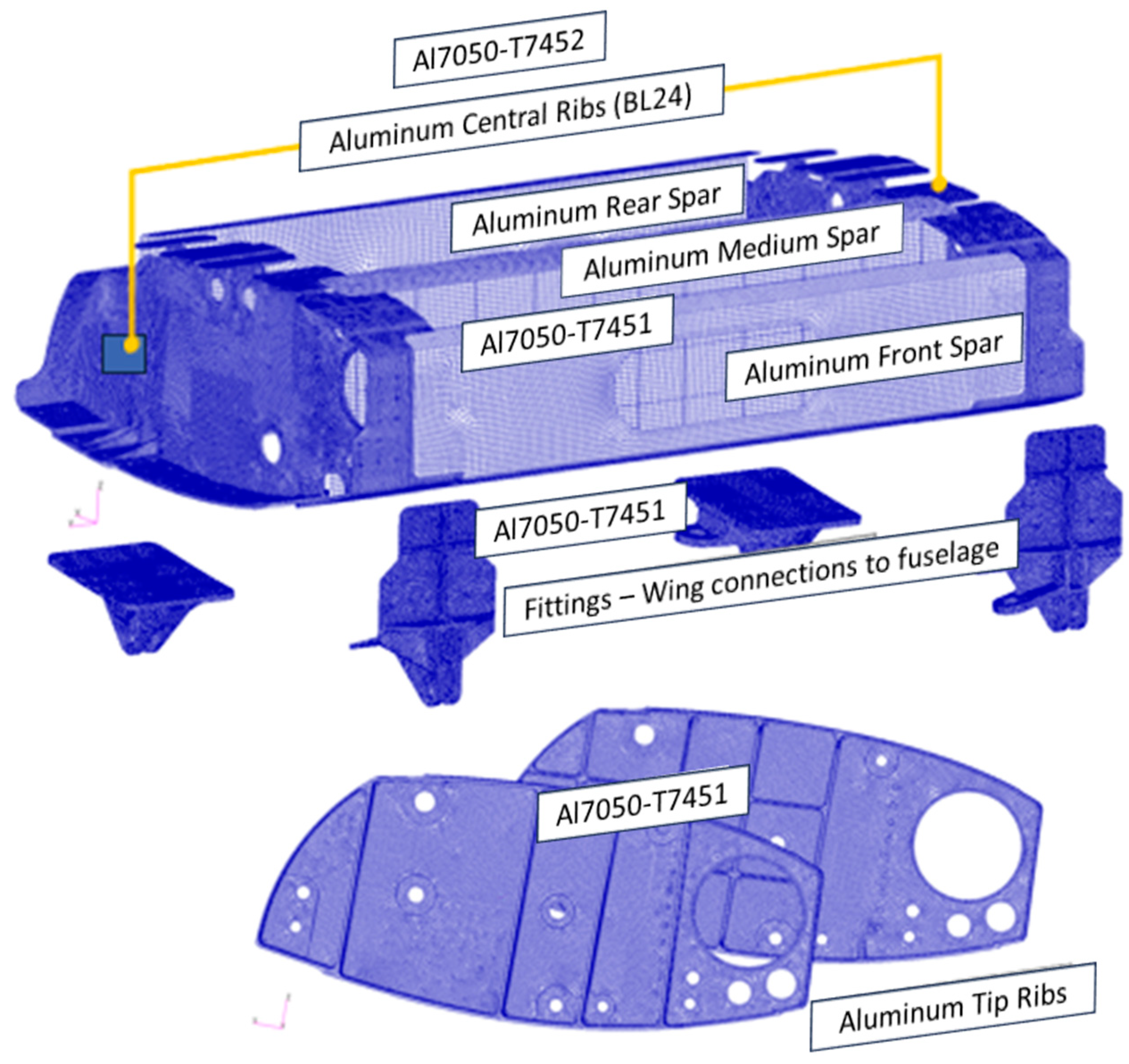 Al7050-T7452

Aluminum Central Ribs (BL24)

Aluminum Rear Spar

Aluminum Medium Spar

Al7050-T7451

Aluminum Front Spar

Al7050-T7451

Fittings – Wing connections to fuselage

Al7050-T7451

Aluminum Tip Ribs