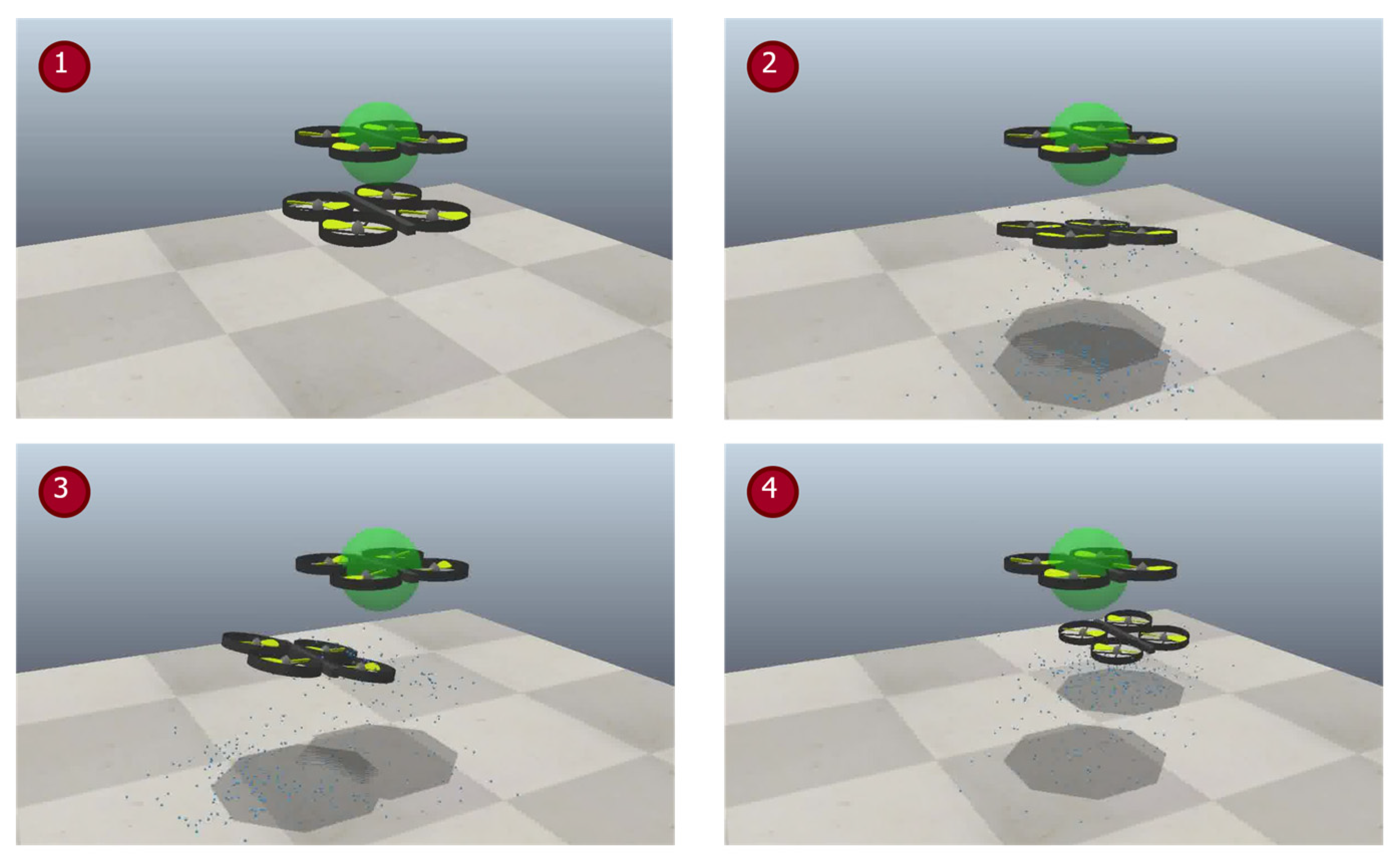 1

2

3

4