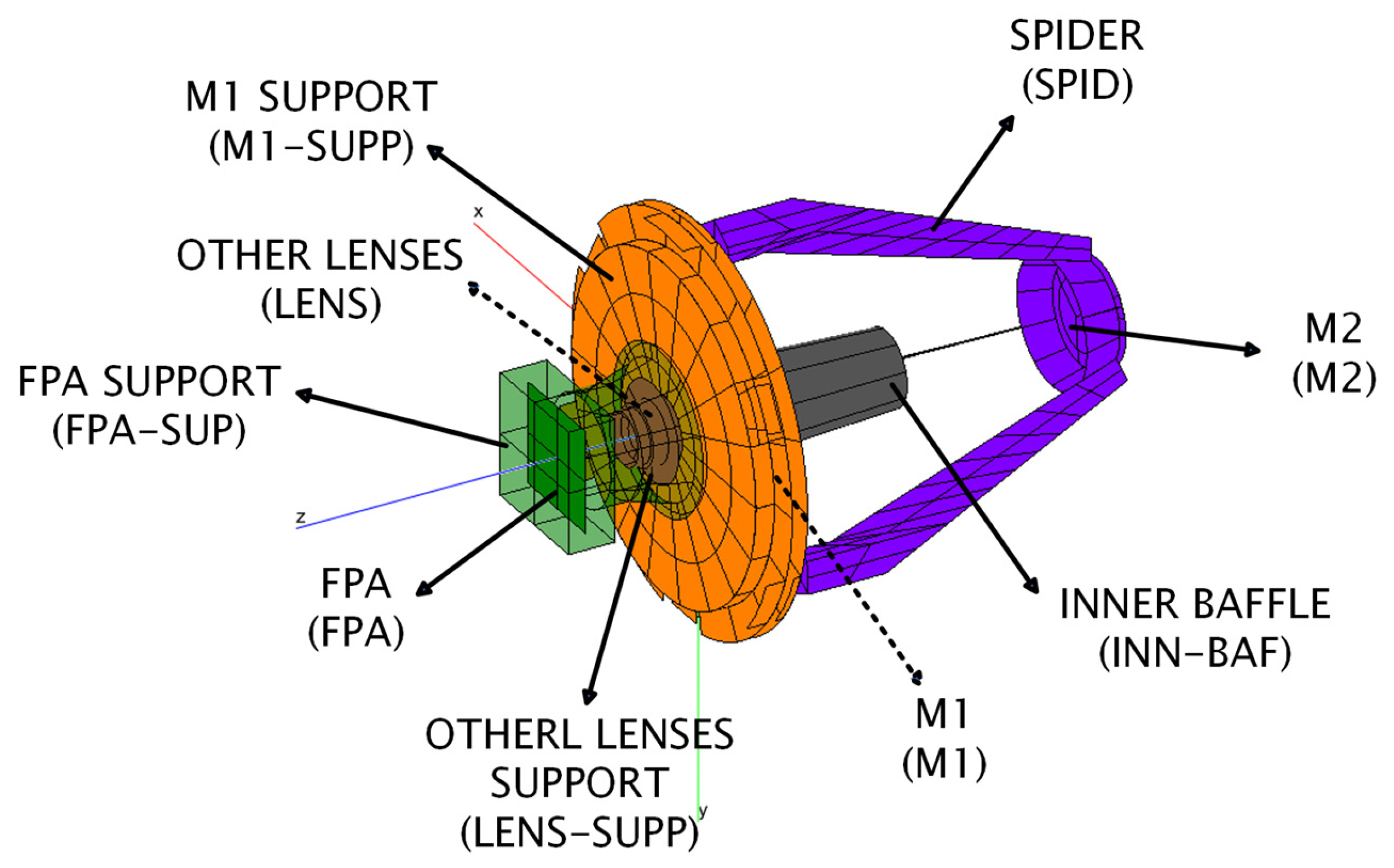 SPIDER
(SPID)

M1 SUPPORT
(M1-SUPP)

x

OTHER LENSES
(LENS)

M2
(M2)

FPA SUPPORT
(FPA-SUP)

z

FPA
(FPA)

INNER BAFFLE
(INN-BAF)

M1
(M1)

OTHERL LENSES
SUPPORT
(LENS-SUPP)

y