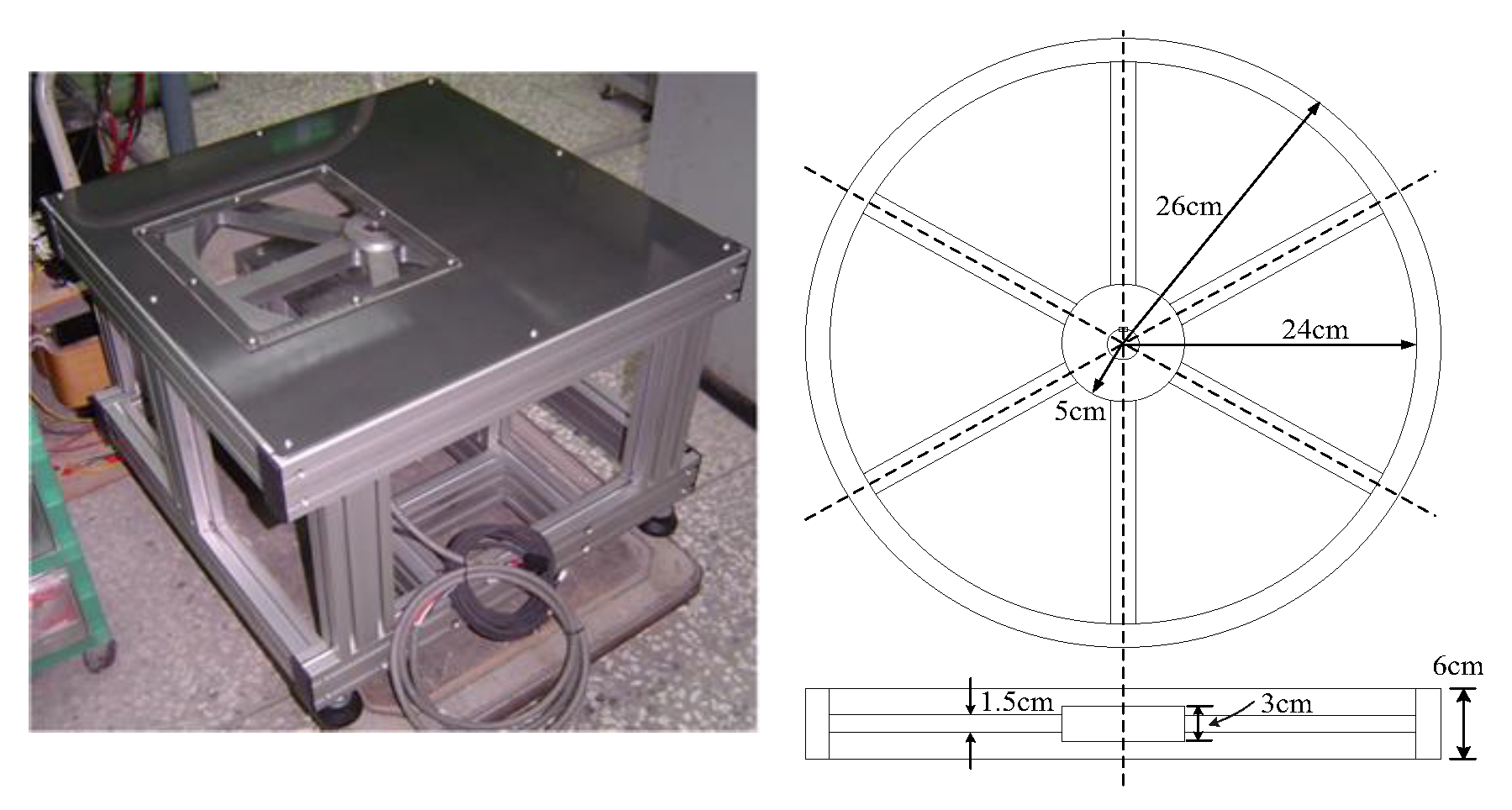 26cm
24cm
5cm
6cm
1.5cm
3cm