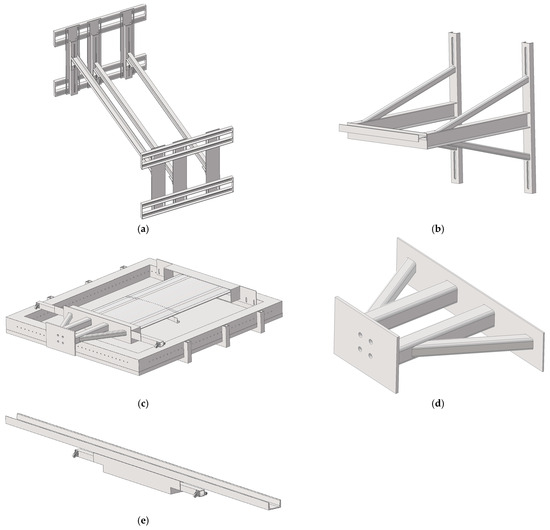 (a)

(b)

(c)

(d)

(e)