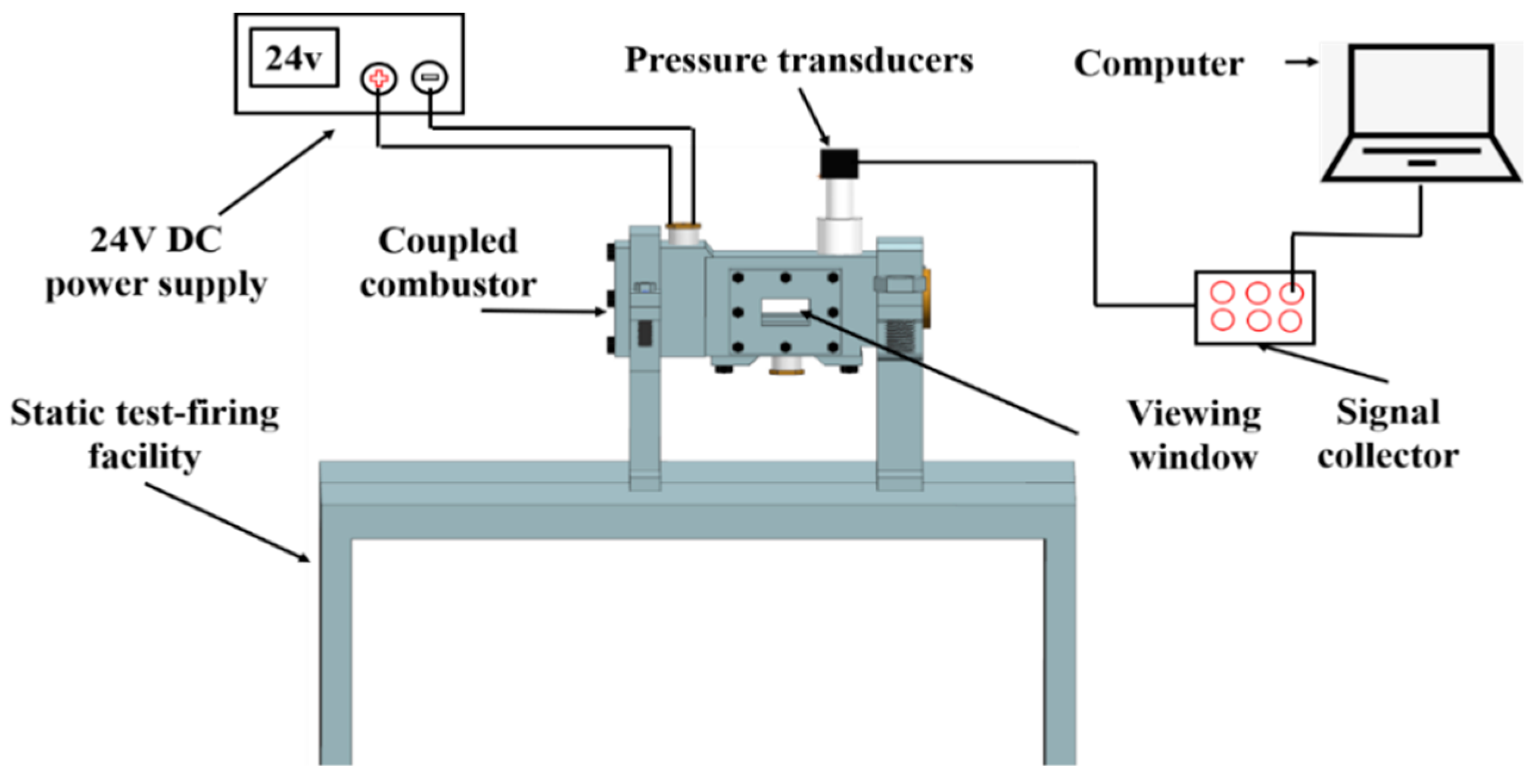 24v

Pressure transducers

Computer

24V DC power supply

Coupled combustor

Static test-firing facility

Viewing window

Signal collector