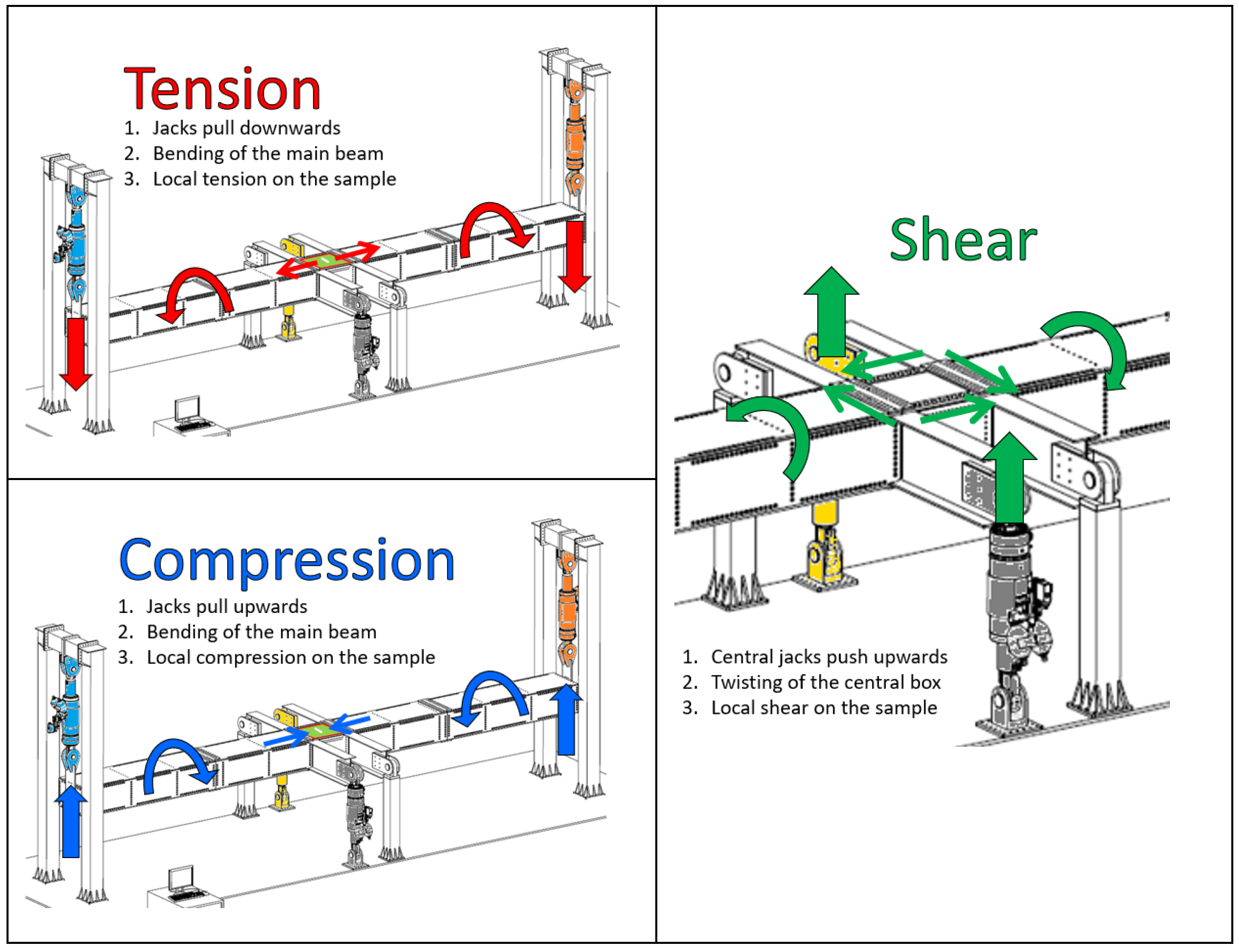 Tension
1. Jacks pull downwards
2. Bending of the main beam
3. Local tension on the sample

Compression
1. Jacks pull upwards
2. Bending of the main beam
3. Local compression on the sample

Shear
1. Central jacks push upwards
2. Twisting of the central box
3. Local shear on the sample