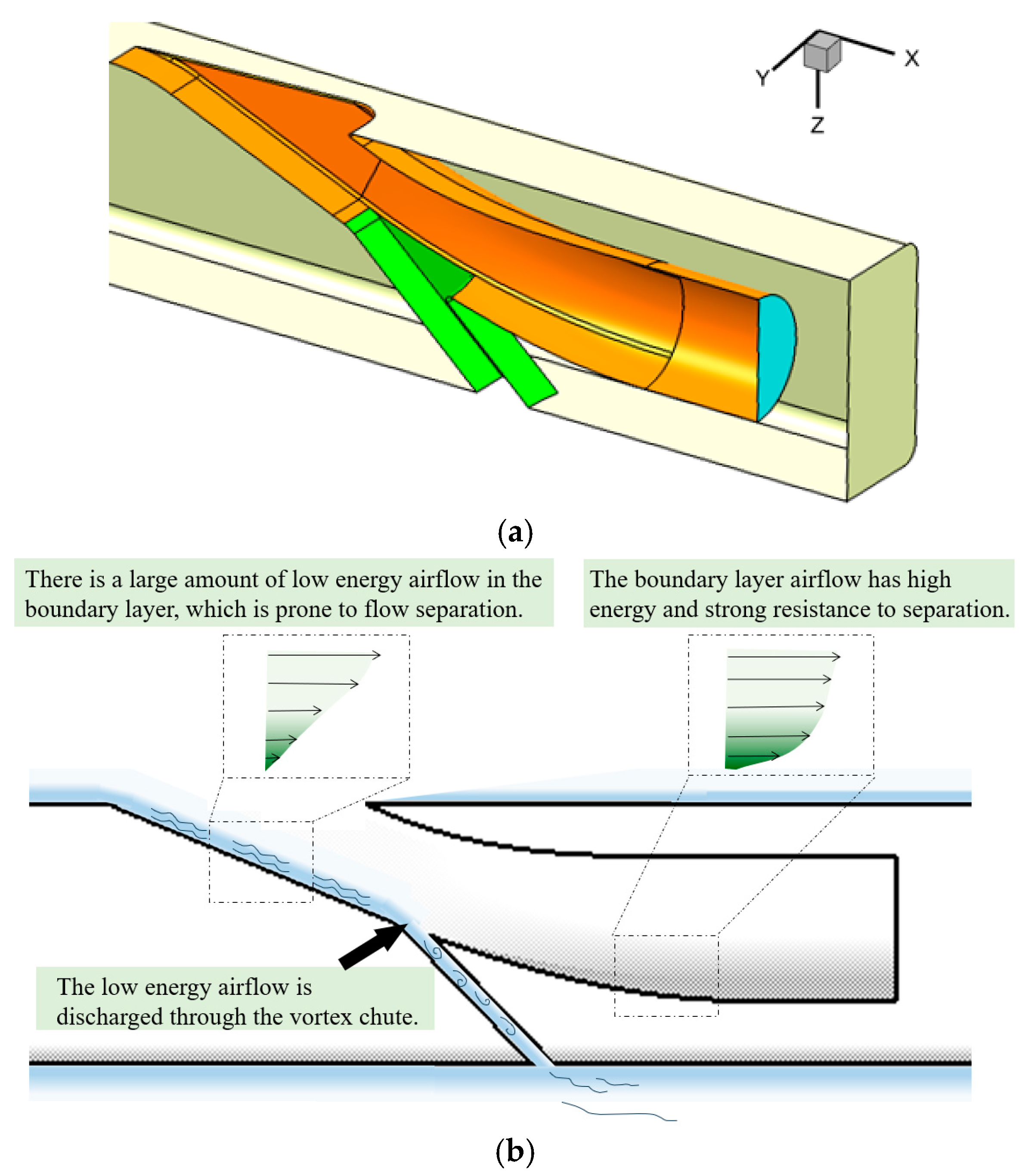 Y
X
Z

(a)

There is a large amount of low energy airflow in the boundary layer, which is prone to flow separation.

The boundary layer airflow has high energy and strong resistance to separation.

The low energy airflow is discharged through the vortex chute.

(b)