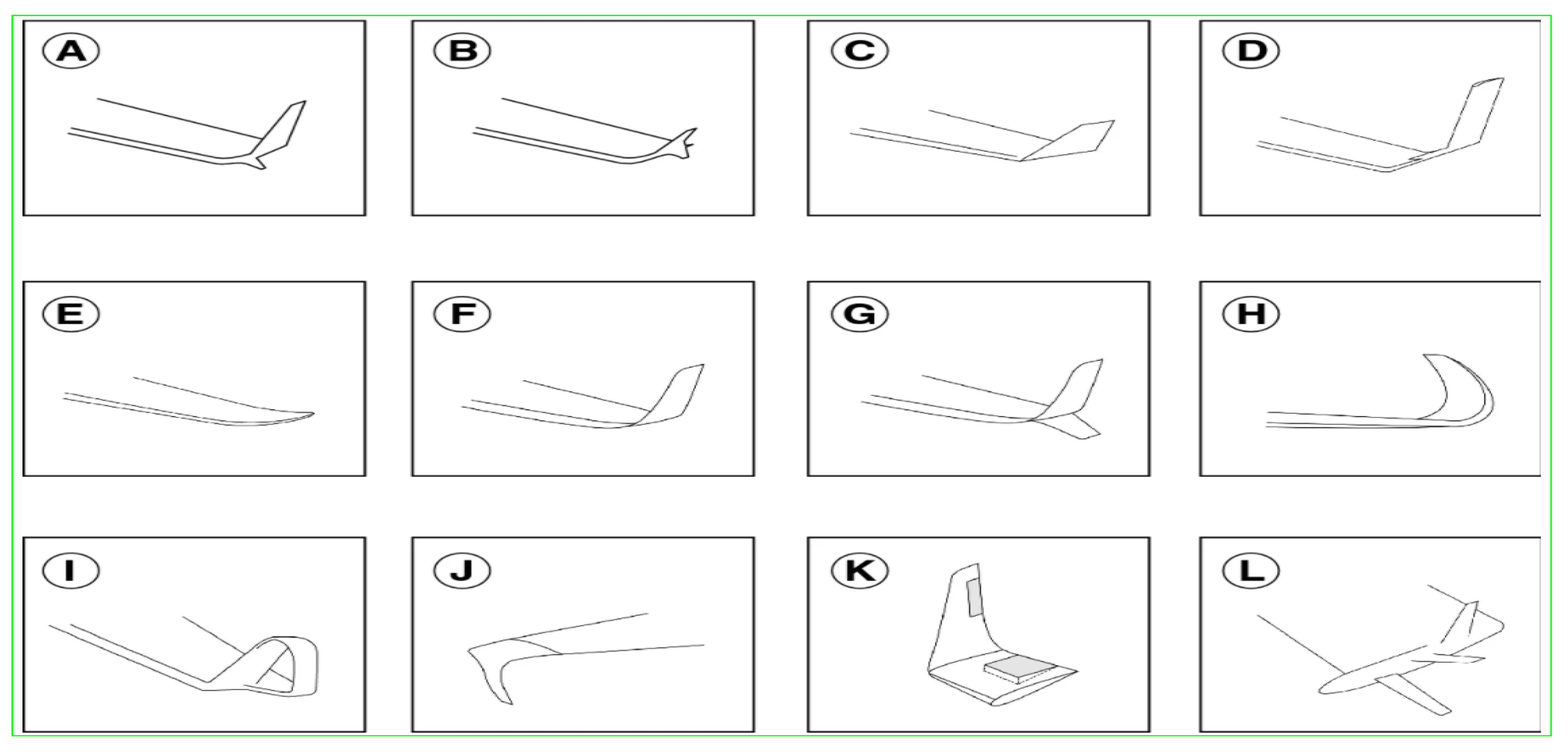 A

B

C

D

E

F

G

H

I

J

K

L